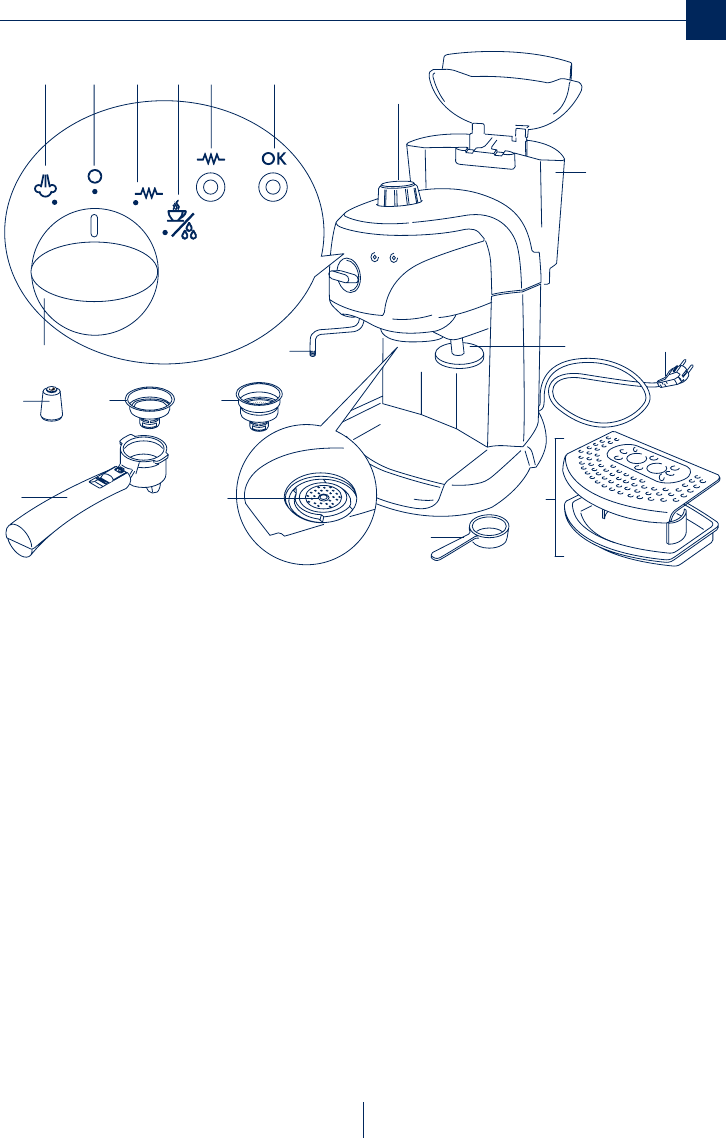 OK