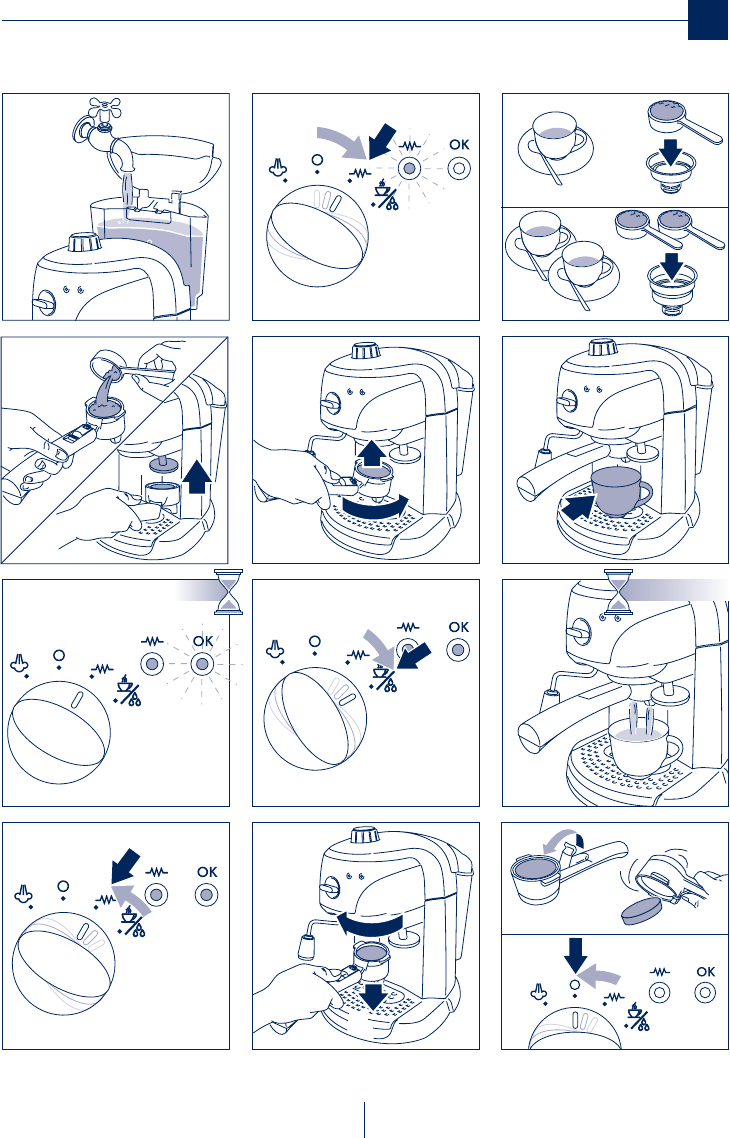 OK

OK

OK

OK

OK