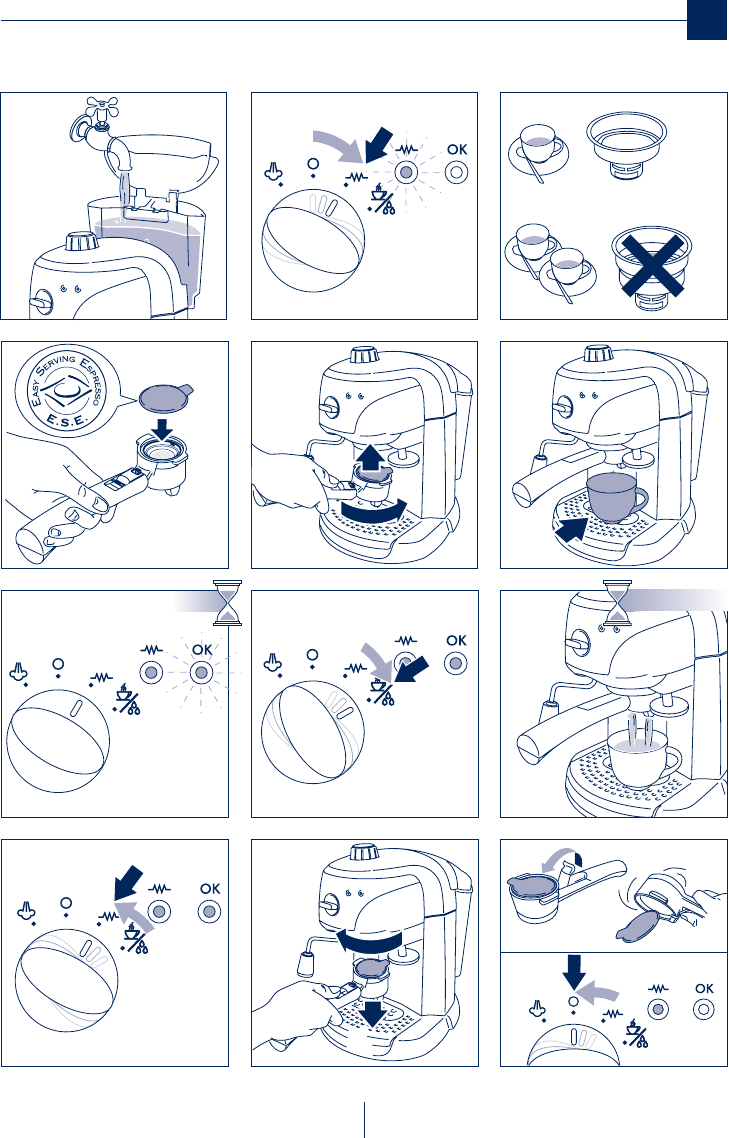 OK

EASY SERVING ESPRESSO
E.S.E.

OK

OK

OK

OK