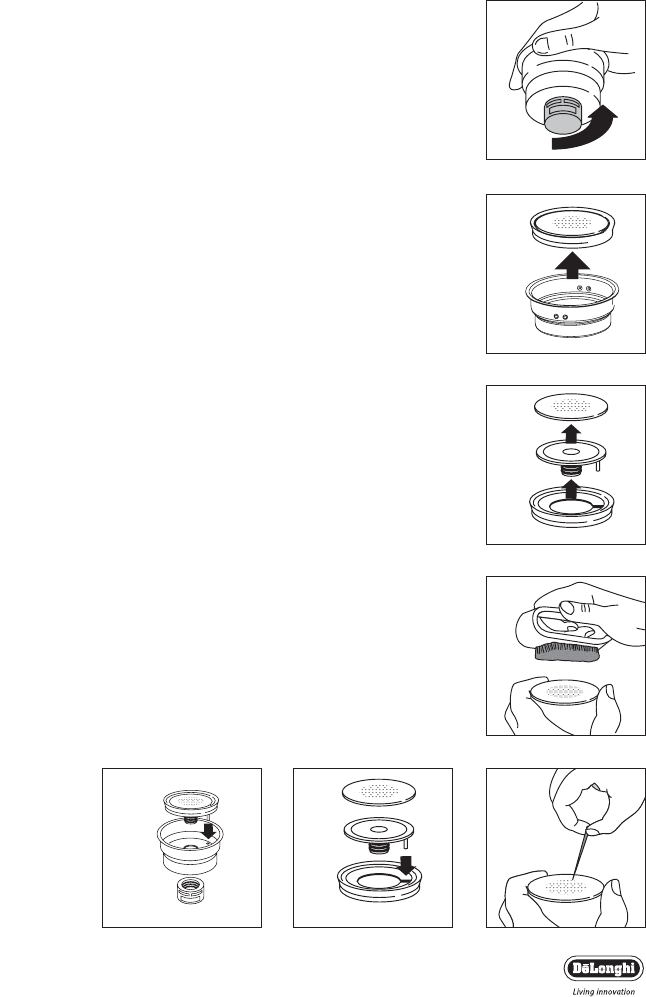 DēLonghi
Living innovation