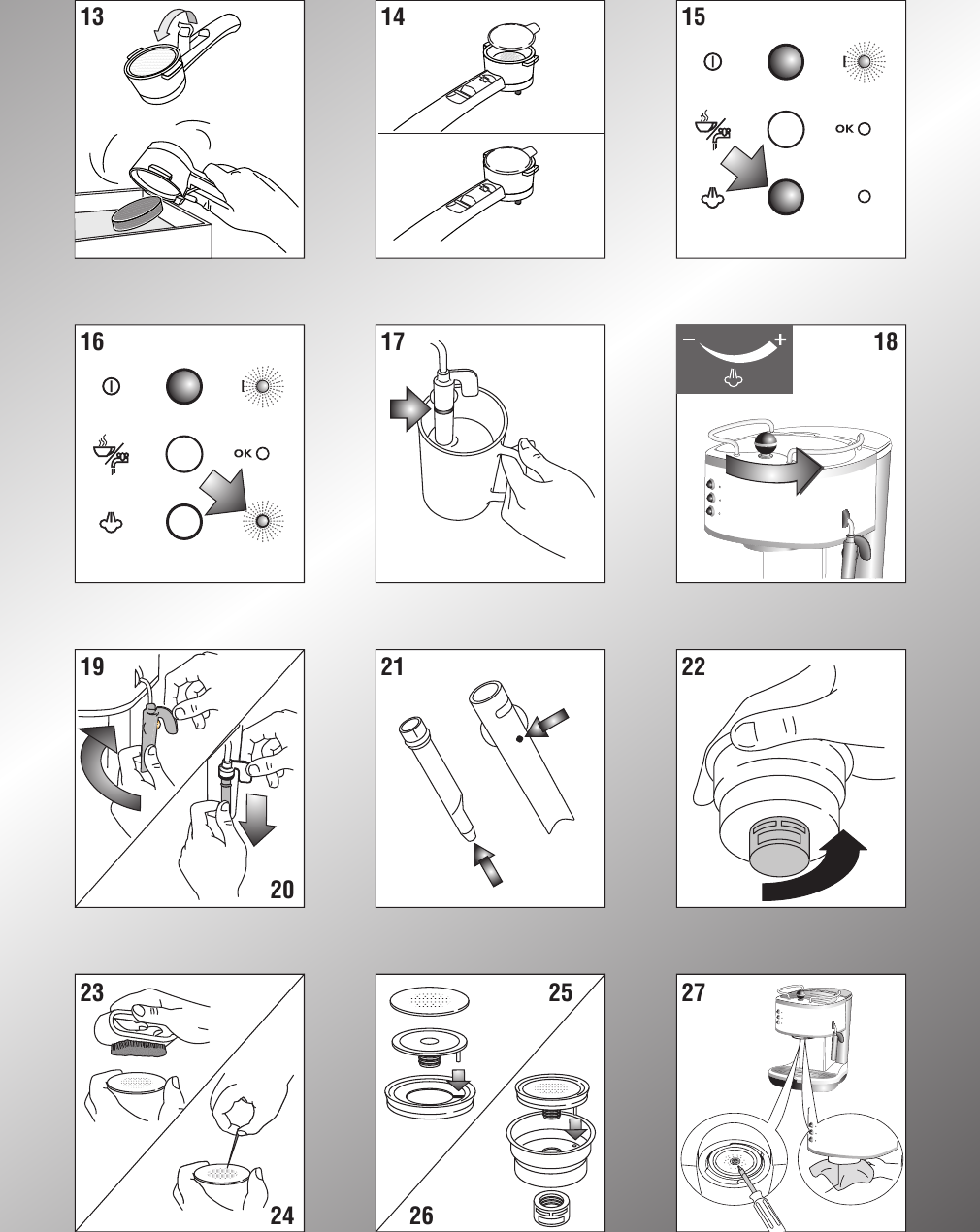 13

14

15

OK

16

OK

17

18

−
+

19

20

21

22

23

24

25

26

27