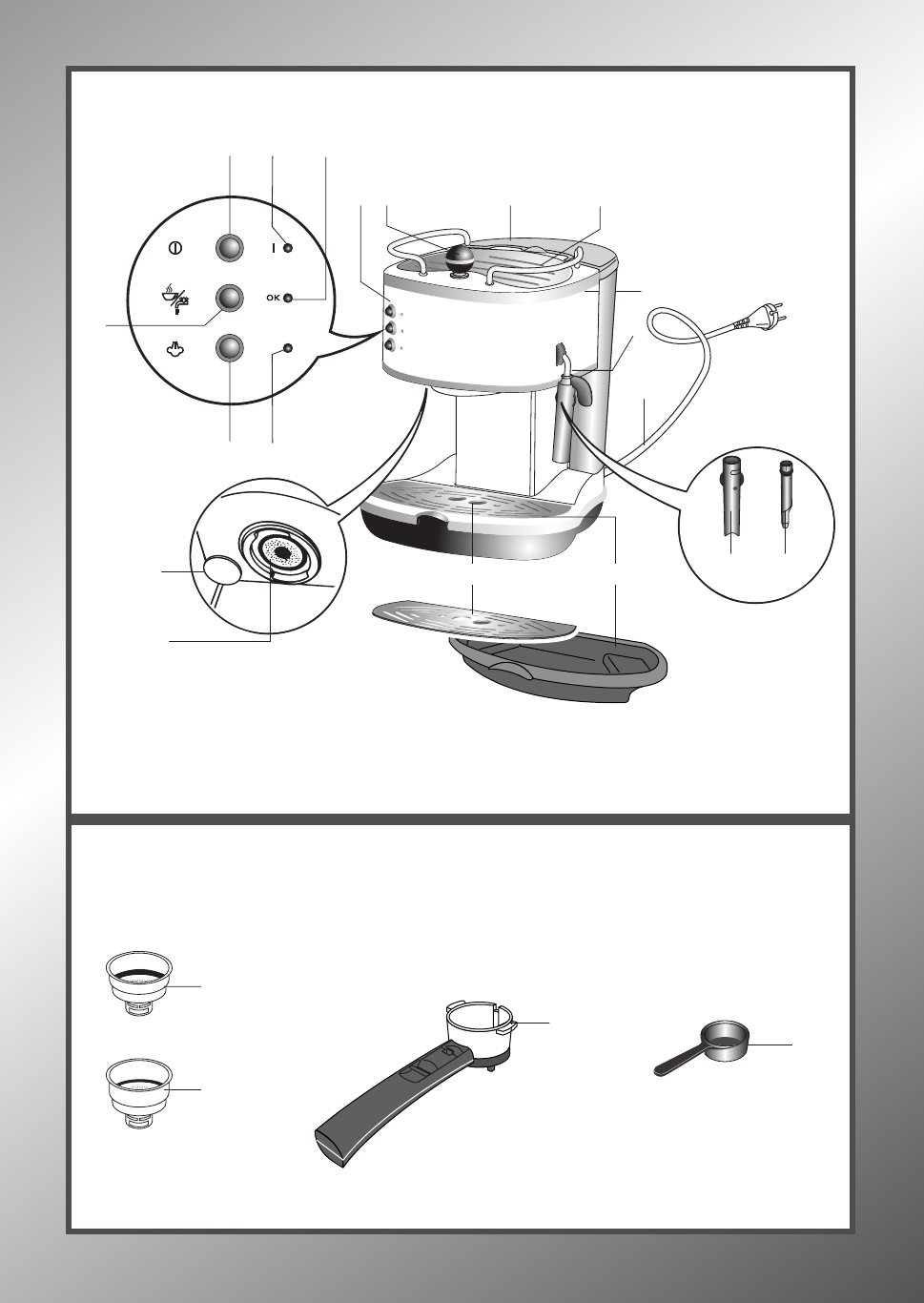 I

OK