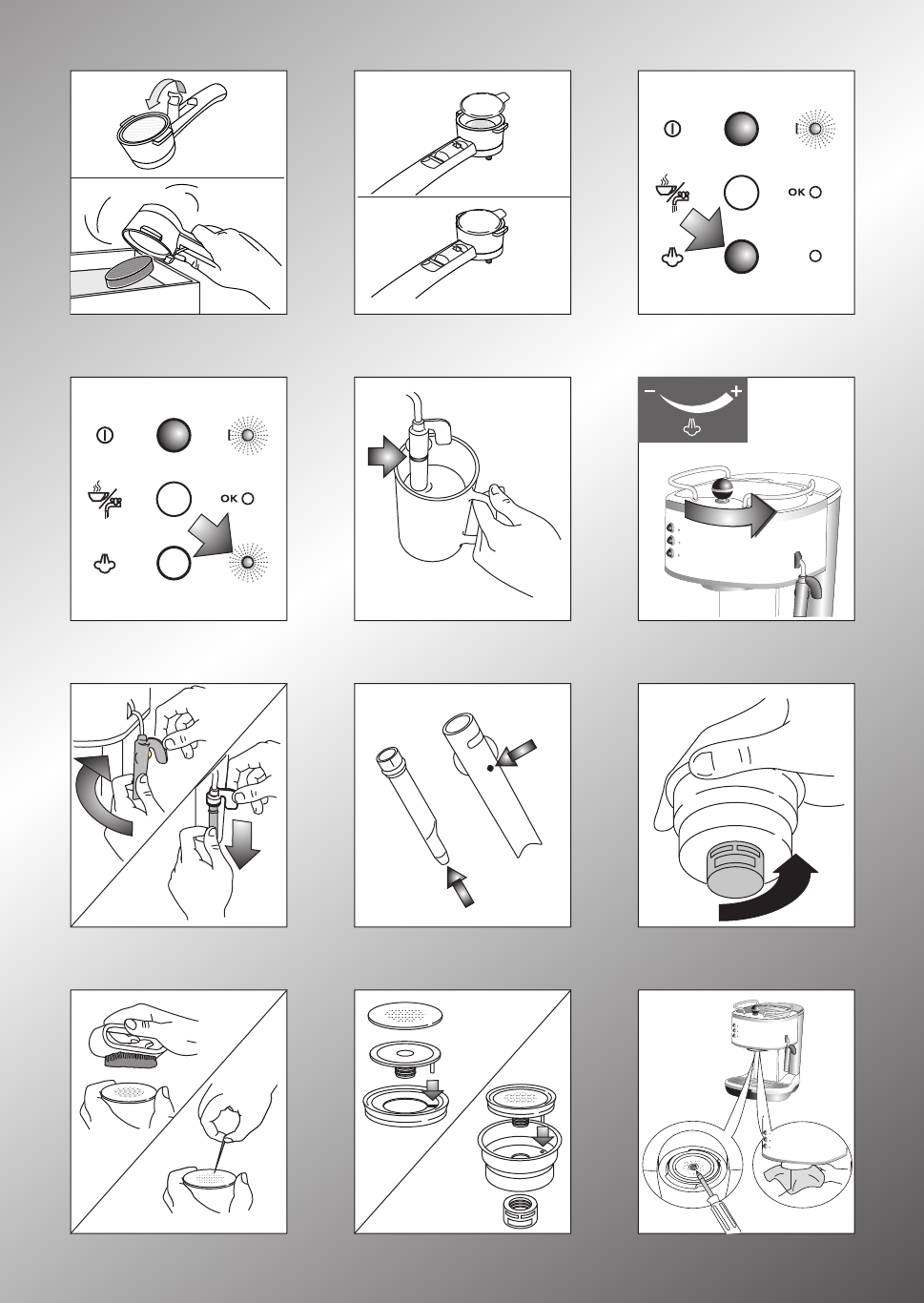 OK

OK

−
+