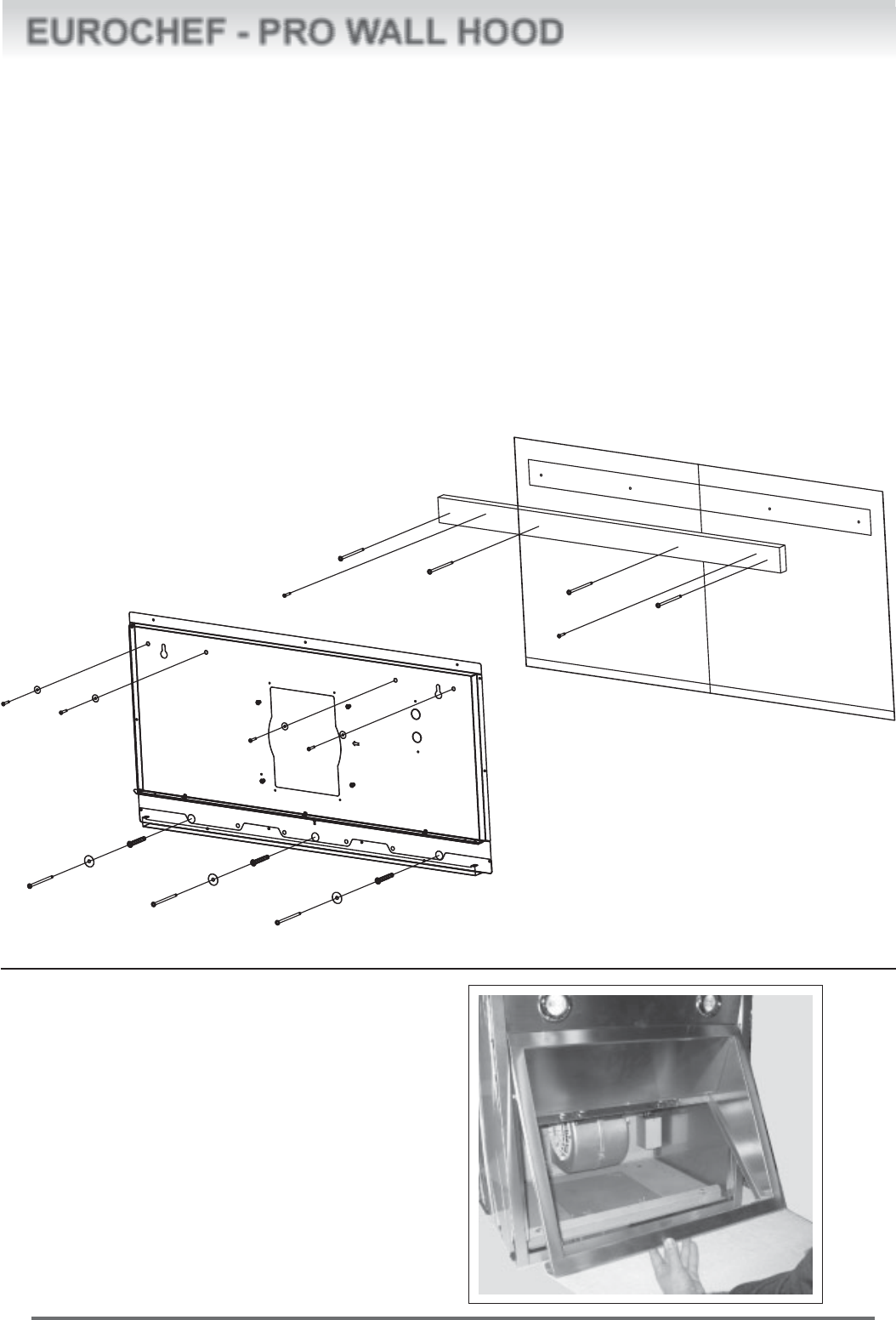 EUROCHEF - PRO WALL HOOD