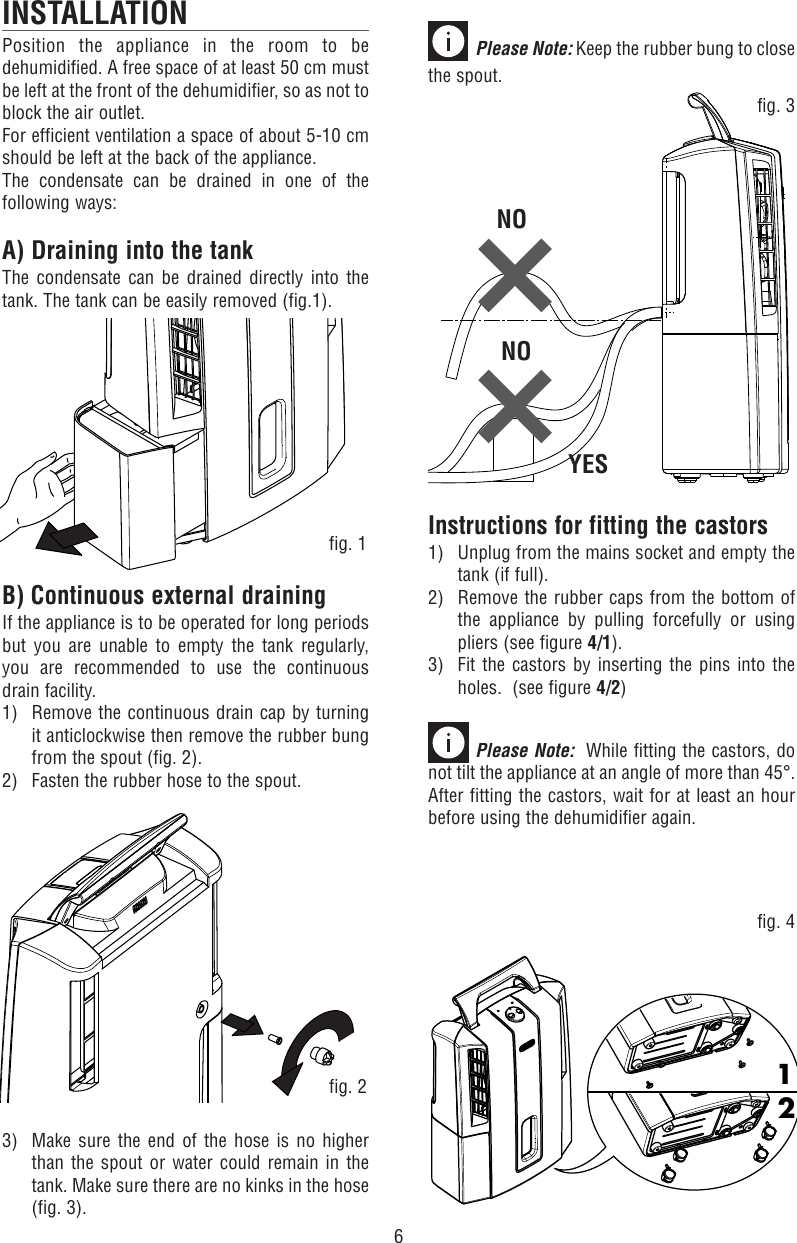 INSTALLATION

Position the appliance in the room to be dehumidified. A free space of at least 50 cm must be left at the front of the dehumidifier, so as not to block the air outlet.
For efficient ventilation a space of about 5-10 cm should be left at the back of the appliance.
The condensate can be drained in one of the following ways:

A) Draining into the tank

The condensate can be drained directly into the tank. The tank can be easily removed (fig.1).

fig. 1

B) Continuous external draining

If the appliance is to be operated for long periods but you are unable to empty the tank regularly, you are recommended to use the continuous drain facility.
1) Remove the continuous drain cap by turning it anticlockwise then remove the rubber bung from the spout (fig. 2).
2) Fasten the rubber hose to the spout.

fig. 2

3) Make sure the end of the hose is no higher than the spout or water could remain in the tank. Make sure there are no kinks in the hose (fig. 3).

i Please Note: Keep the rubber bung to close the spout.

fig. 3

NO

NO

YES

Instructions for fitting the castors

1) Unplug from the mains socket and empty the tank (if full).
2) Remove the rubber caps from the bottom of the appliance by pulling forcefully or using pliers (see figure 4/1).
3) Fit the castors by inserting the pins into the holes. (see figure 4/2)

i Please Note: While fitting the castors, do not tilt the appliance at an angle of more than 45°. After fitting the castors, wait for at least an hour before using the dehumidifier again.

fig. 4

1

2

6