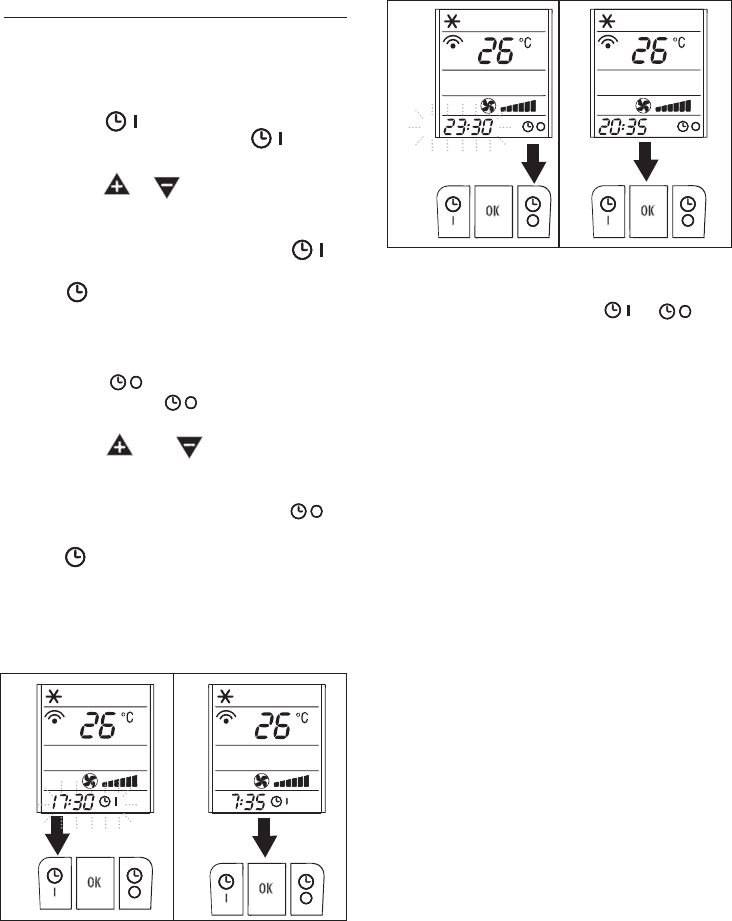 26 °C
17:30
OK
26 °C
7:35
OK
26 °C
23:30
OK
26 °C
20:35
OK