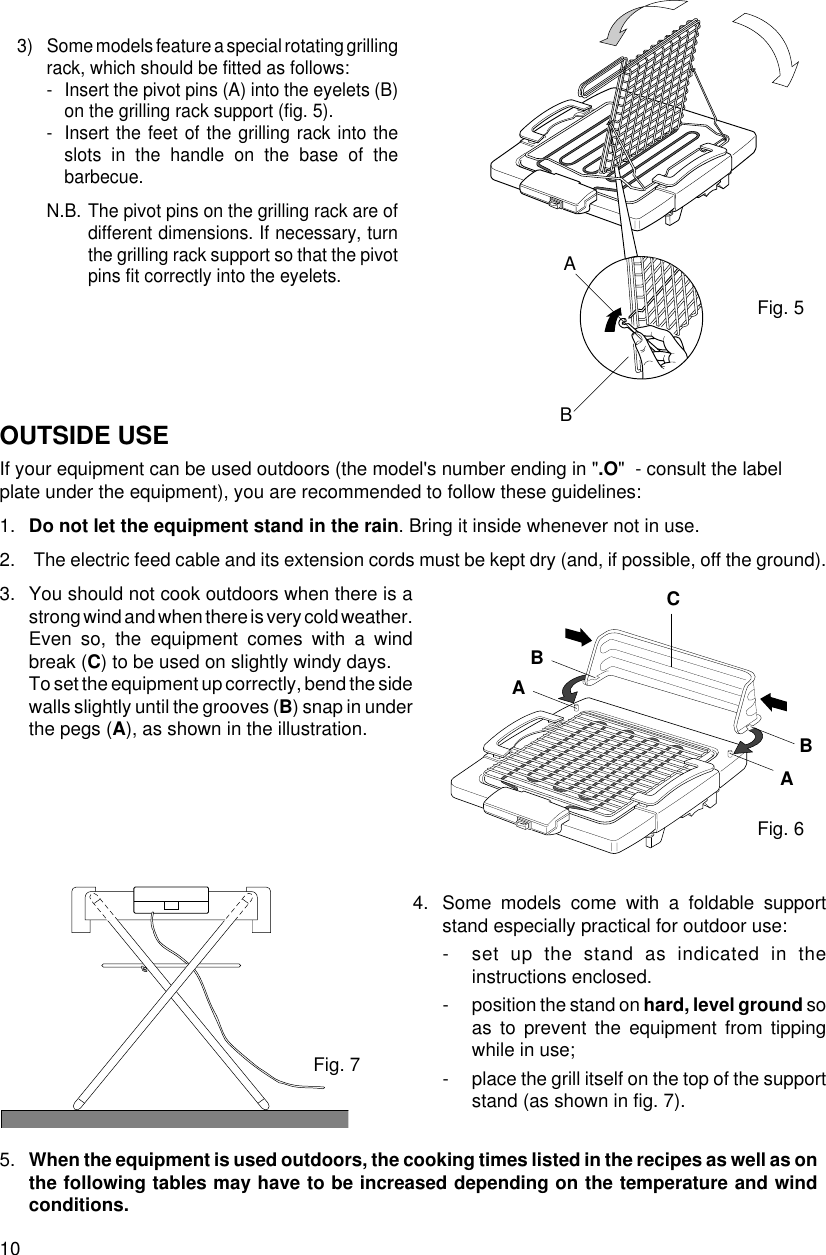 3) Some models feature a special rotating grilling rack, which should be fitted as follows:
- Insert the pivot pins (A) into the eyelets (B) on the grilling rack support (fig. 5).
- Insert the feet of the grilling rack into the slots in the handle on the base of the barbecue.

N.B. The pivot pins on the grilling rack are of different dimensions. If necessary, turn the grilling rack support so that the pivot pins fit correctly into the eyelets.

A

B

Fig. 5

OUTSIDE USE

If your equipment can be used outdoors (the model's number ending in ".O" - consult the label plate under the equipment), you are recommended to follow these guidelines:

1. Do not let the equipment stand in the rain. Bring it inside whenever not in use.

2. The electric feed cable and its extension cords must be kept dry (and, if possible, off the ground).

3. You should not cook outdoors when there is a strong wind and when there is very cold weather. Even so, the equipment comes with a wind break (C) to be used on slightly windy days. To set the equipment up correctly, bend the side walls slightly until the grooves (B) snap in under the pegs (A), as shown in the illustration.

C

B

A

B

A

Fig. 6

Fig. 7

4. Some models come with a foldable support stand especially practical for outdoor use:
- set up the stand as indicated in the instructions enclosed.
- position the stand on hard, level ground so as to prevent the equipment from tipping while in use;
- place the grill itself on the top of the support stand (as shown in fig. 7).

5. When the equipment is used outdoors, the cooking times listed in the recipes as well as on the following tables may have to be increased depending on the temperature and wind conditions.

10