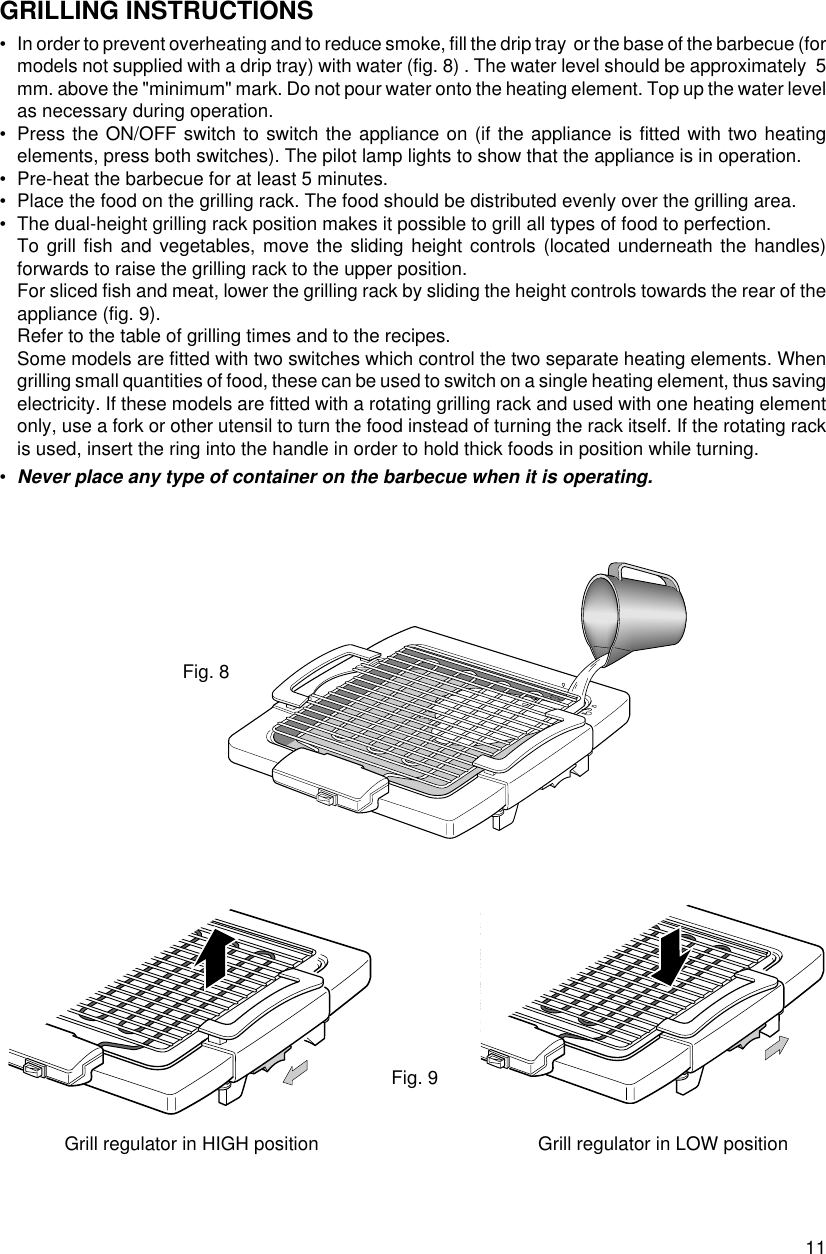 GRILLING INSTRUCTIONS

• In order to prevent overheating and to reduce smoke, fill the drip tray or the base of the barbecue (for models not supplied with a drip tray) with water (fig. 8) . The water level should be approximately 5 mm. above the "minimum" mark. Do not pour water onto the heating element. Top up the water level as necessary during operation.
• Press the ON/OFF switch to switch the appliance on (if the appliance is fitted with two heating elements, press both switches). The pilot lamp lights to show that the appliance is in operation.
• Pre-heat the barbecue for at least 5 minutes.
• Place the food on the grilling rack. The food should be distributed evenly over the grilling area.
• The dual-height grilling rack position makes it possible to grill all types of food to perfection.
To grill fish and vegetables, move the sliding height controls (located underneath the handles) forwards to raise the grilling rack to the upper position.
For sliced fish and meat, lower the grilling rack by sliding the height controls towards the rear of the appliance (fig. 9).
Refer to the table of grilling times and to the recipes.
Some models are fitted with two switches which control the two separate heating elements. When grilling small quantities of food, these can be used to switch on a single heating element, thus saving electricity. If these models are fitted with a rotating grilling rack and used with one heating element only, use a fork or other utensil to turn the food instead of turning the rack itself. If the rotating rack is used, insert the ring into the handle in order to hold thick foods in position while turning.
• Never place any type of container on the barbecue when it is operating.

Fig. 8

Fig. 9

Grill regulator in HIGH position

Grill regulator in LOW position

11