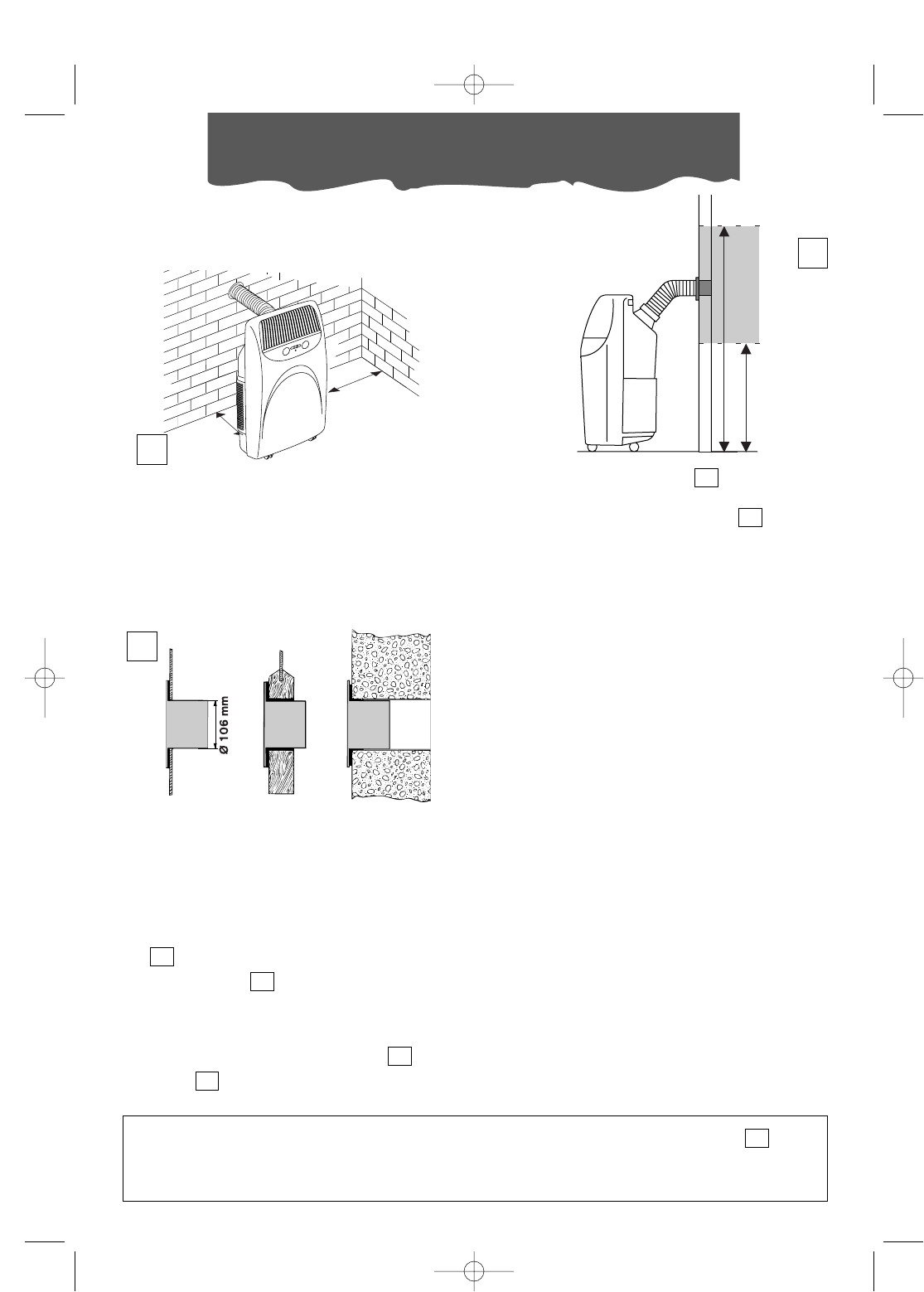 Ø 106 mm