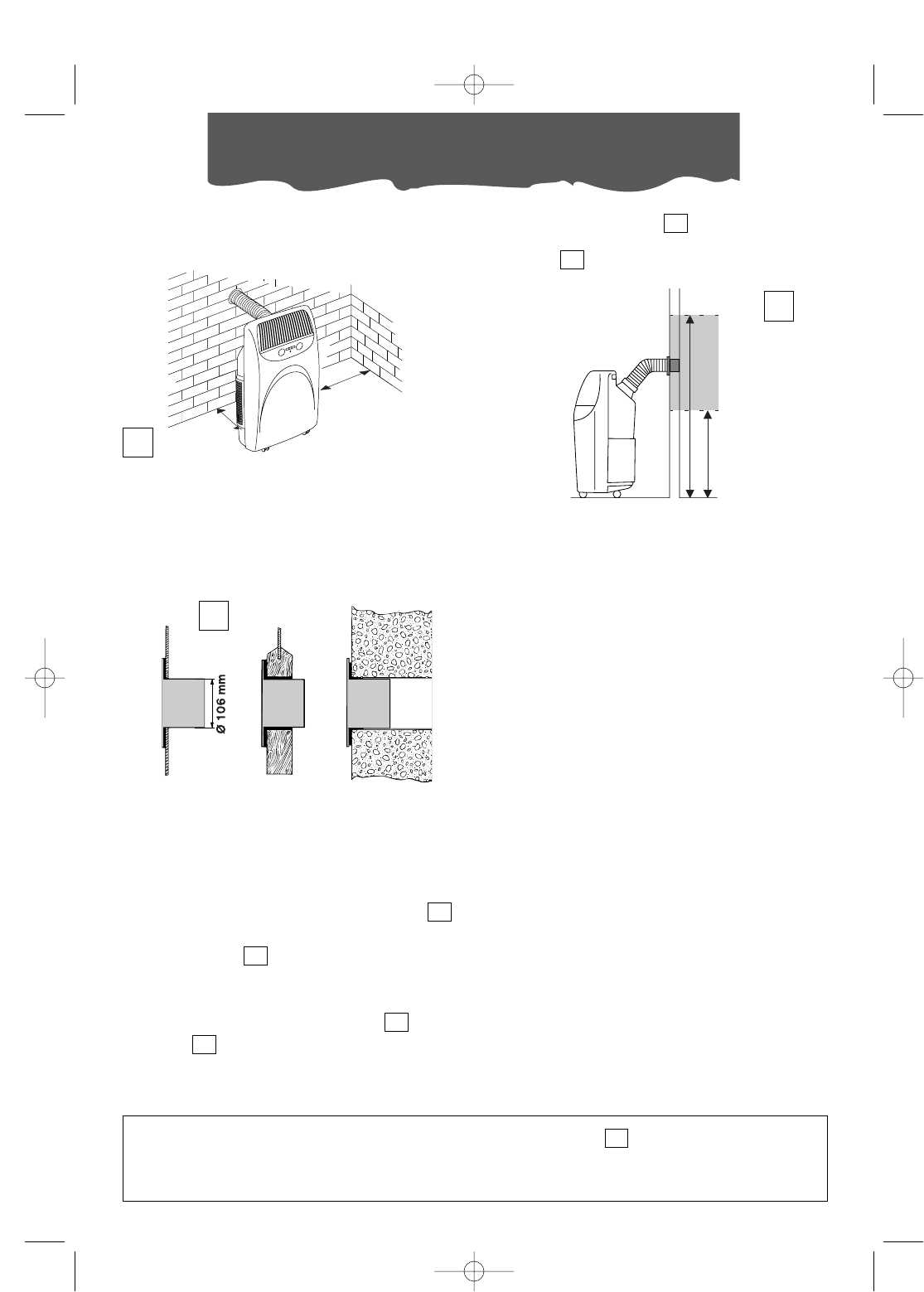 Ø 106 mm