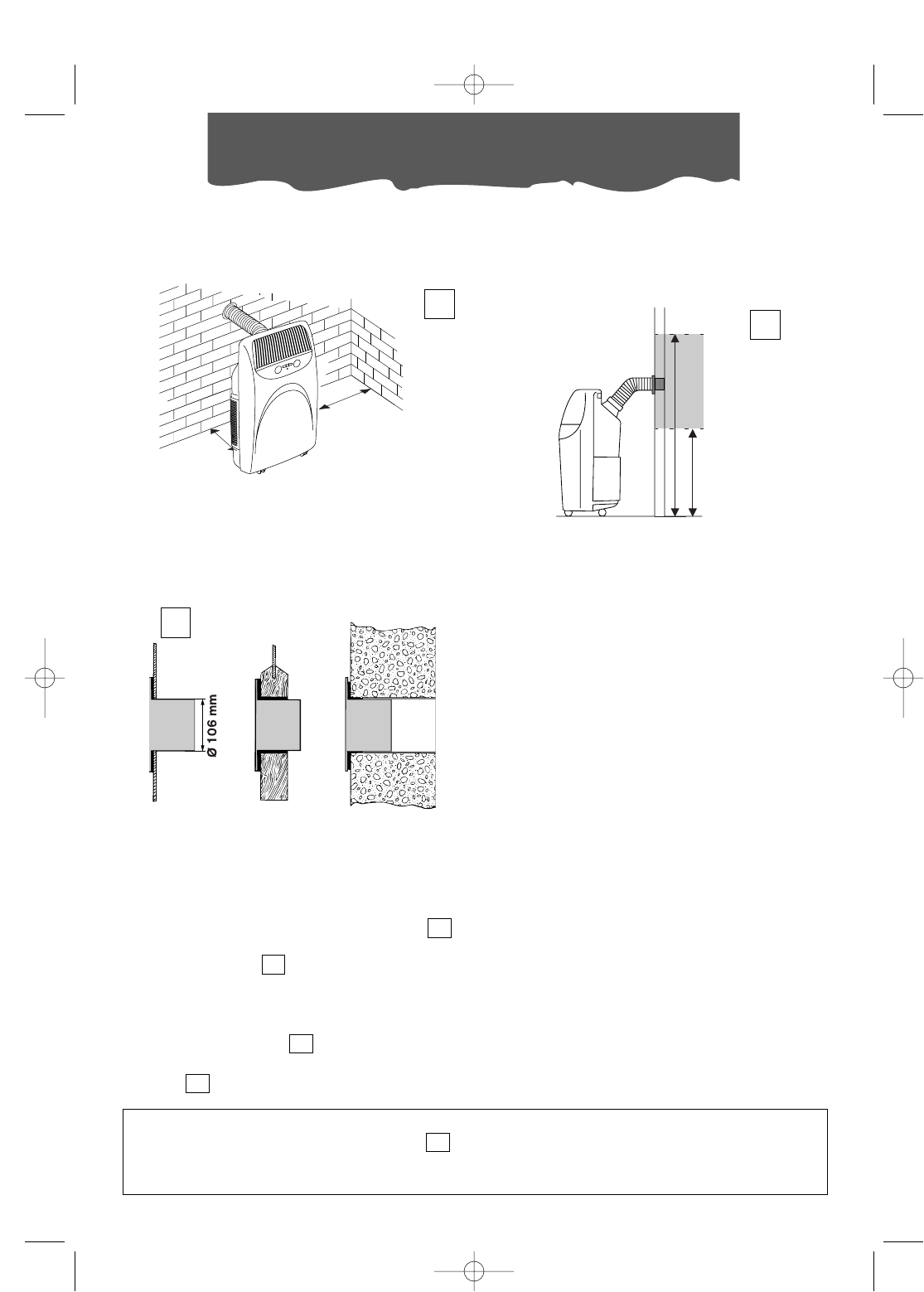 Ø 106 mm