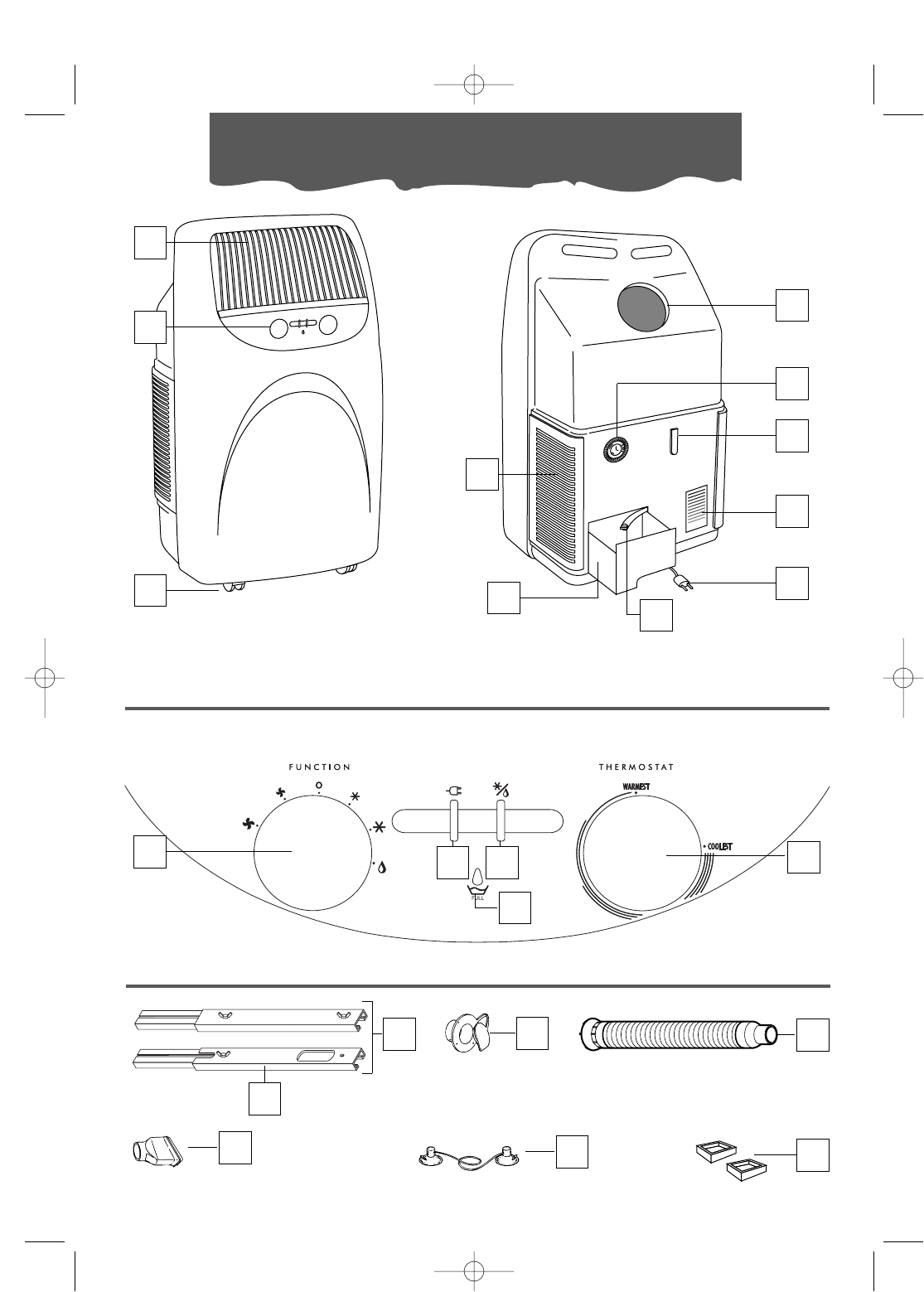 FUNCTION

THERMOSTAT

WARMEST

COOLEST

FULL