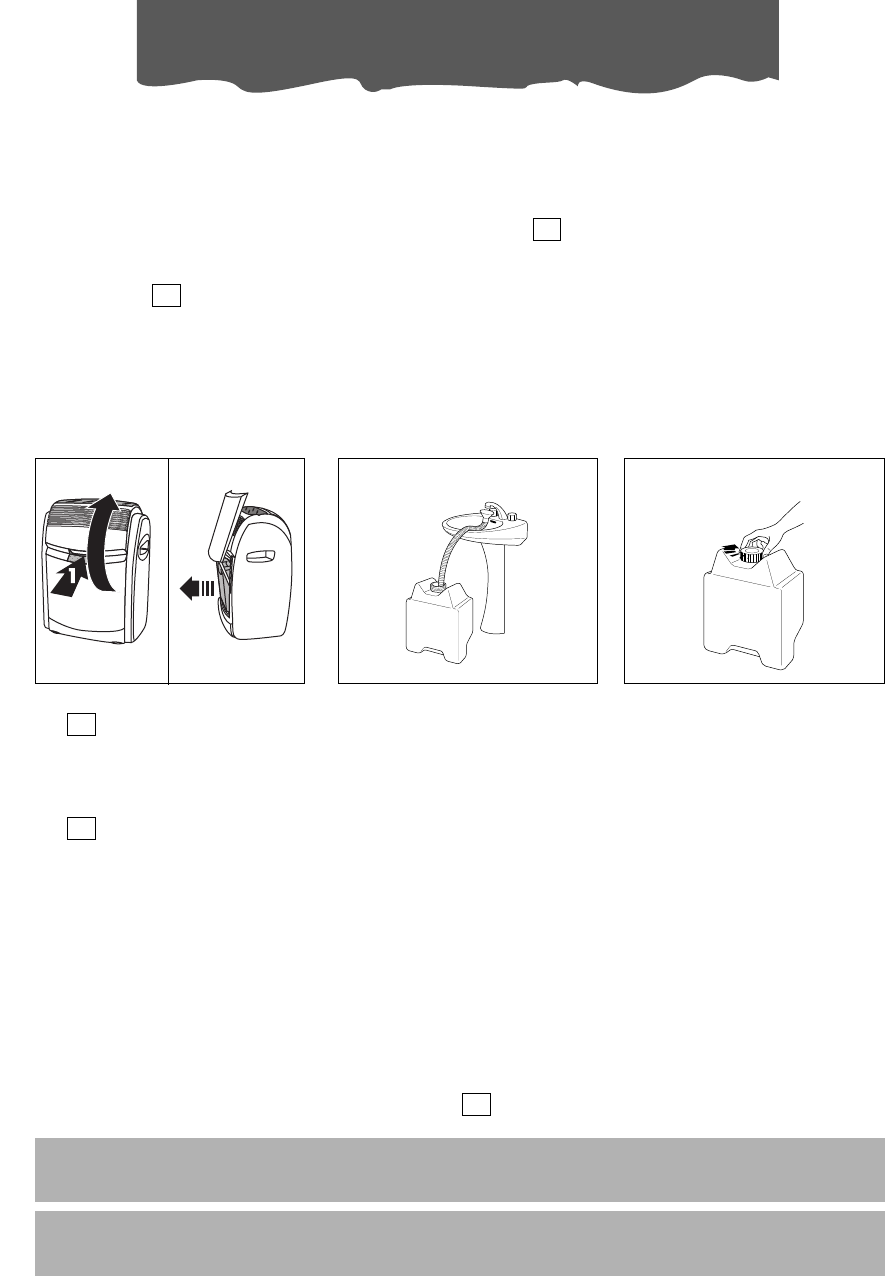 1