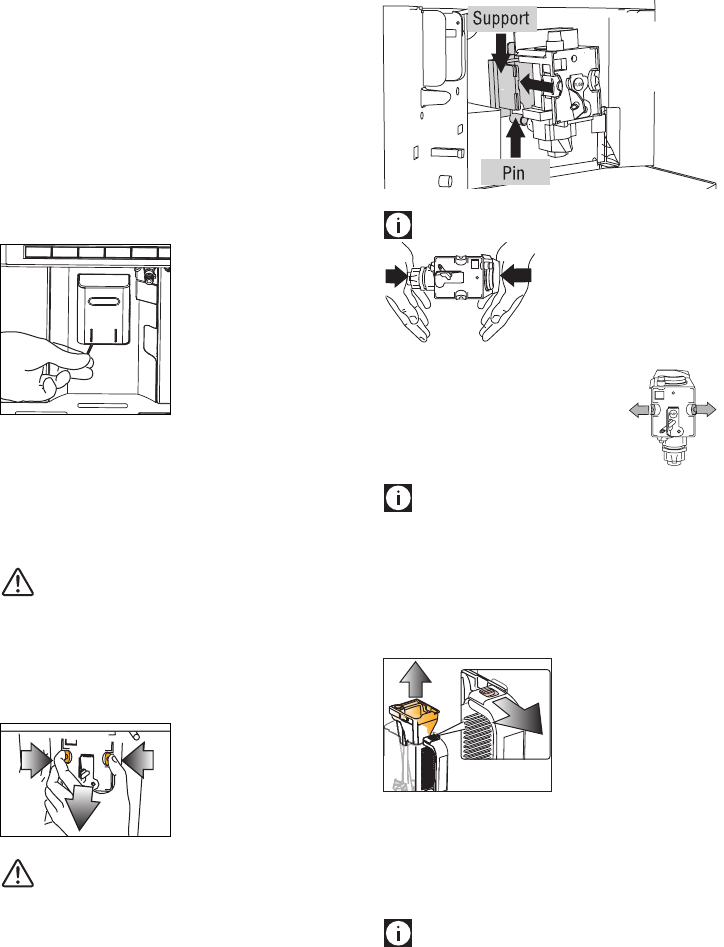 Support

Pin