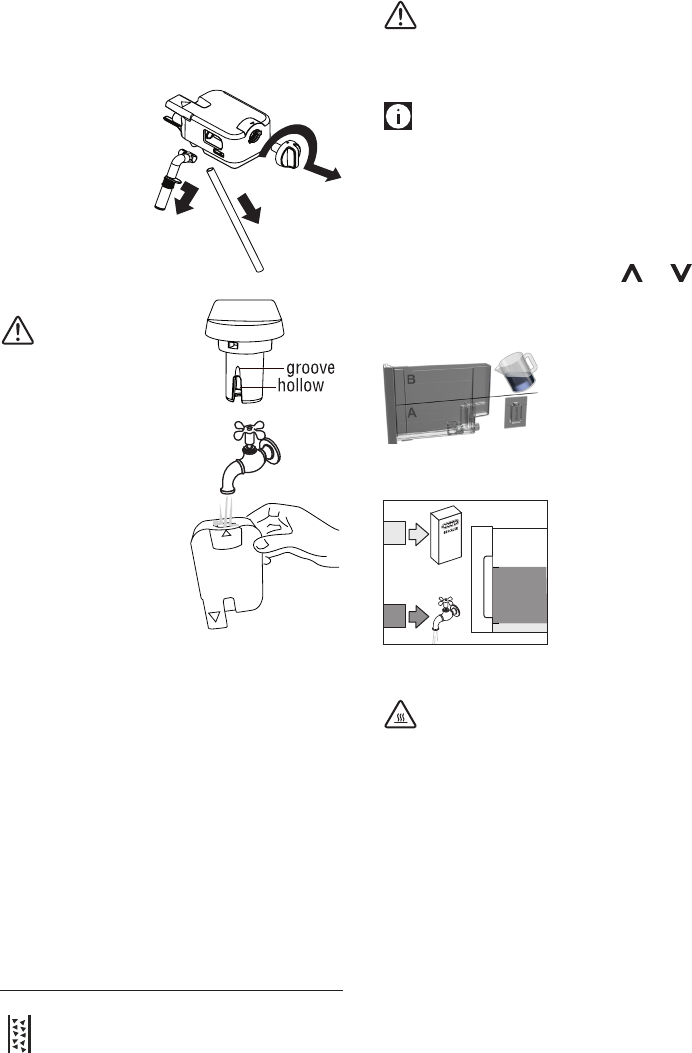 groove
hollow

B
A