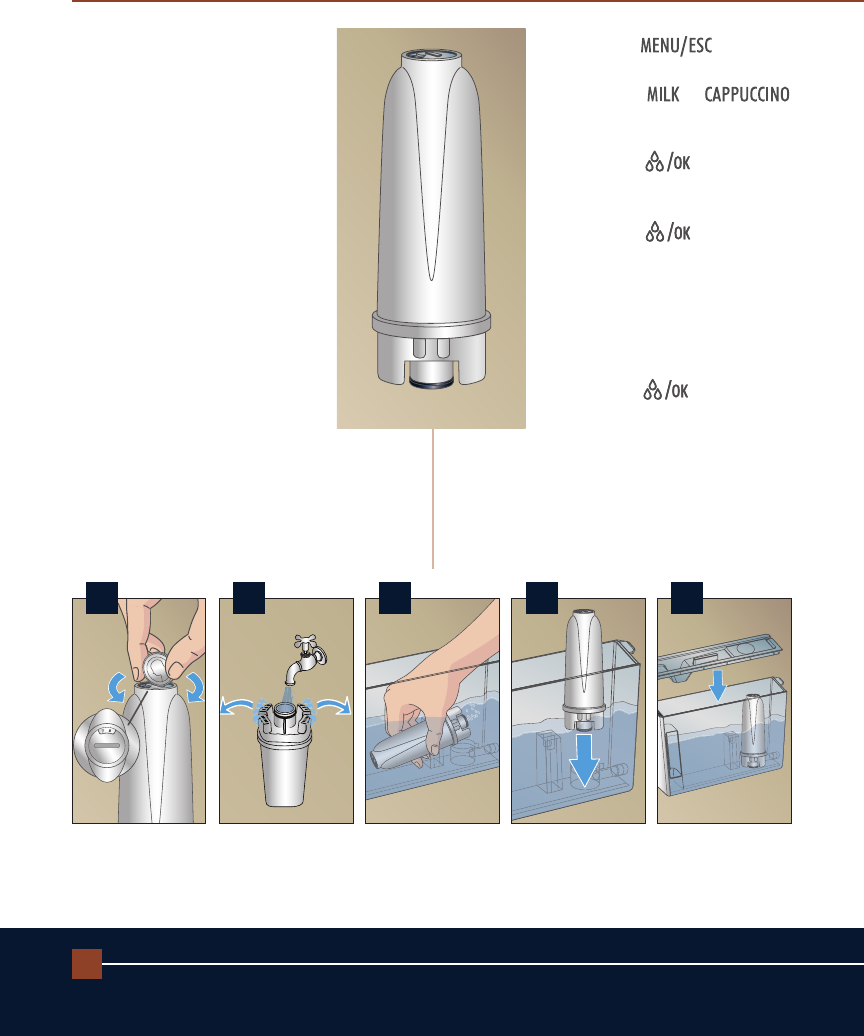 MENU/ESC

MILK CAPPUCCINO

/OK

/OK

/OK