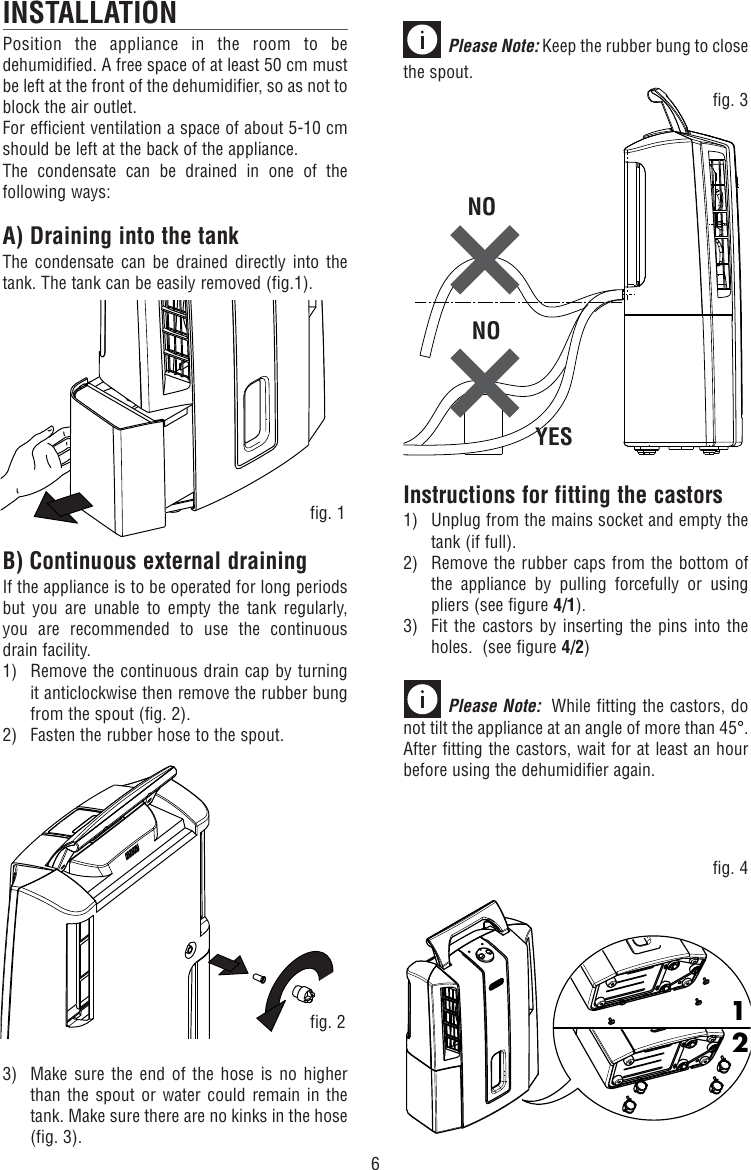 INSTALLATION

Position the appliance in the room to be dehumidified. A free space of at least 50 cm must be left at the front of the dehumidifier, so as not to block the air outlet.
For efficient ventilation a space of about 5-10 cm should be left at the back of the appliance.
The condensate can be drained in one of the following ways:

A) Draining into the tank

The condensate can be drained directly into the tank. The tank can be easily removed (fig.1).

fig. 1

B) Continuous external draining

If the appliance is to be operated for long periods but you are unable to empty the tank regularly, you are recommended to use the continuous drain facility.
1) Remove the continuous drain cap by turning it anticlockwise then remove the rubber bung from the spout (fig. 2).
2) Fasten the rubber hose to the spout.

fig. 2

3) Make sure the end of the hose is no higher than the spout or water could remain in the tank. Make sure there are no kinks in the hose (fig. 3).

i Please Note: Keep the rubber bung to close the spout.

fig. 3

NO

NO

YES

Instructions for fitting the castors

1) Unplug from the mains socket and empty the tank (if full).
2) Remove the rubber caps from the bottom of the appliance by pulling forcefully or using pliers (see figure 4/1).
3) Fit the castors by inserting the pins into the holes. (see figure 4/2)

i Please Note: While fitting the castors, do not tilt the appliance at an angle of more than 45°. After fitting the castors, wait for at least an hour before using the dehumidifier again.

fig. 4

1

2

6