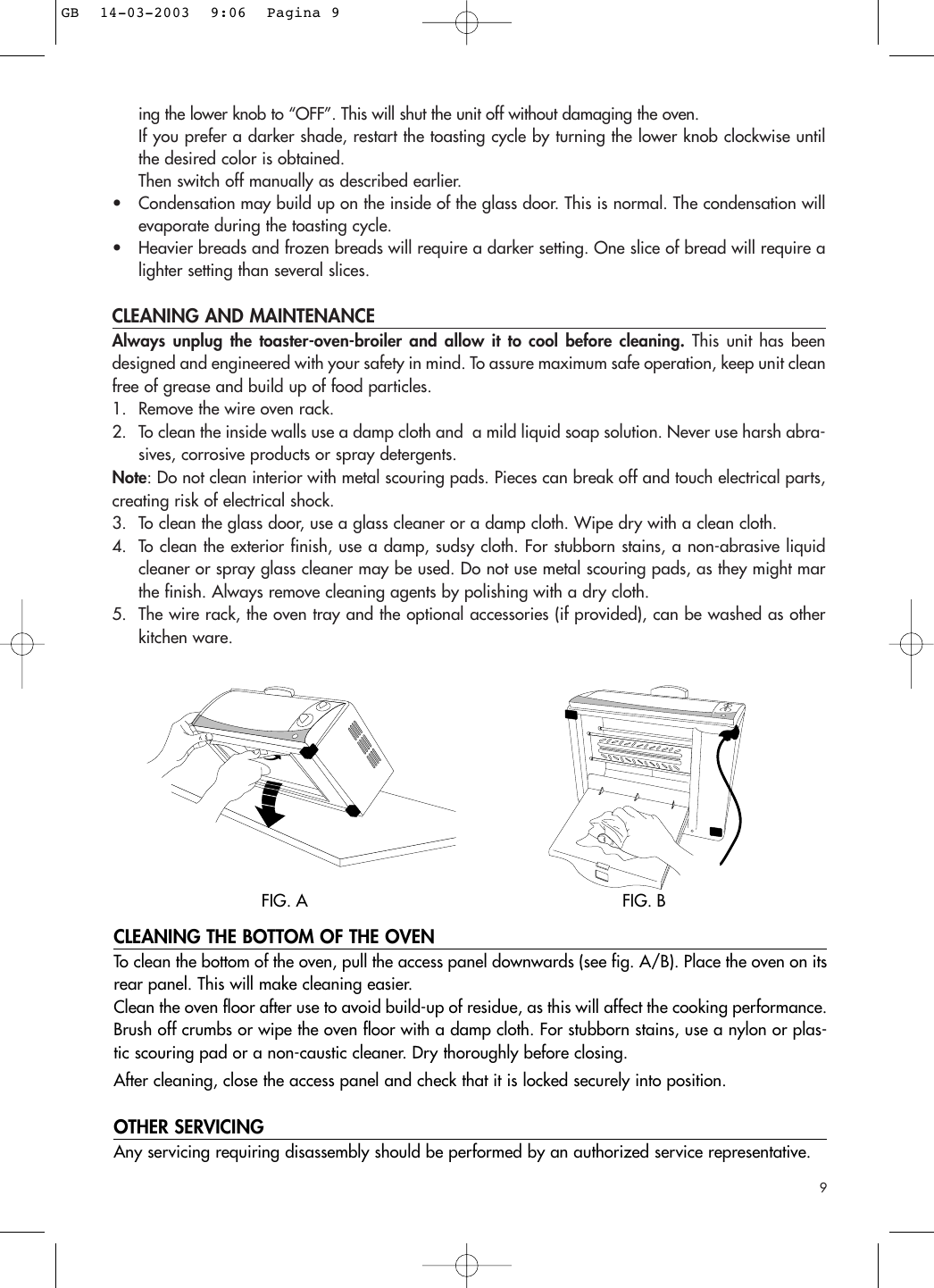 GB 14-03-2003 9:06 Pagina 9

ing the lower knob to “OFF”. This will shut the unit off without damaging the oven.
If you prefer a darker shade, restart the toasting cycle by turning the lower knob clockwise until the desired color is obtained.
Then switch off manually as described earlier.

• Condensation may build up on the inside of the glass door. This is normal. The condensation will evaporate during the toasting cycle.
• Heavier breads and frozen breads will require a darker setting. One slice of bread will require a lighter setting than several slices.

CLEANING AND MAINTENANCE

Always unplug the toaster-oven-broiler and allow it to cool before cleaning. This unit has been designed and engineered with your safety in mind. To assure maximum safe operation, keep unit clean free of grease and build up of food particles.
1. Remove the wire oven rack.
2. To clean the inside walls use a damp cloth and a mild liquid soap solution. Never use harsh abrasives, corrosive products or spray detergents.
Note: Do not clean interior with metal scouring pads. Pieces can break off and touch electrical parts, creating risk of electrical shock.
3. To clean the glass door, use a glass cleaner or a damp cloth. Wipe dry with a clean cloth.
4. To clean the exterior finish, use a damp, sudsy cloth. For stubborn stains, a non-abrasive liquid cleaner or spray glass cleaner may be used. Do not use metal scouring pads, as they might mar the finish. Always remove cleaning agents by polishing with a dry cloth.
5. The wire rack, the oven tray and the optional accessories (if provided), can be washed as other kitchen ware.

FIG. A
FIG. B

CLEANING THE BOTTOM OF THE OVEN

To clean the bottom of the oven, pull the access panel downwards (see fig. A/B). Place the oven on its rear panel. This will make cleaning easier.
Clean the oven floor after use to avoid build-up of residue, as this will affect the cooking performance. Brush off crumbs or wipe the oven floor with a damp cloth. For stubborn stains, use a nylon or plastic scouring pad or a non-caustic cleaner. Dry thoroughly before closing.
After cleaning, close the access panel and check that it is locked securely into position.

OTHER SERVICING

Any servicing requiring disassembly should be performed by an authorized service representative.

9