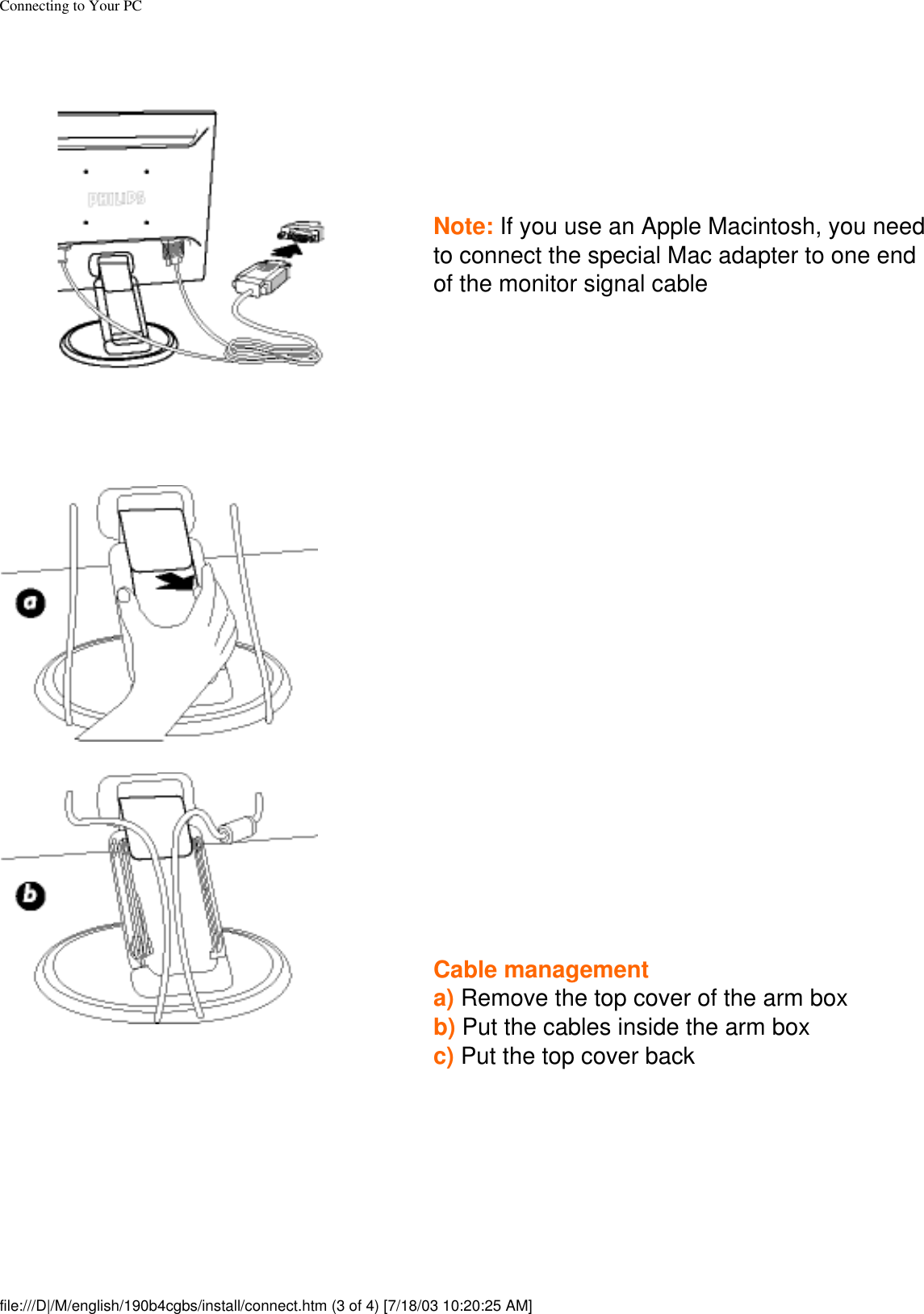 Connecting to Your PC

PHILIPS

Note: If you use an Apple Macintosh, you need to connect the special Mac adapter to one end of the monitor signal cable

a

b

Cable management
a) Remove the top cover of the arm box
b) Put the cables inside the arm box
c) Put the top cover back

file:///D|/M/english/190b4cgbs/install/connect.htm (3 of 4) [7/18/03 10:20:25 AM]