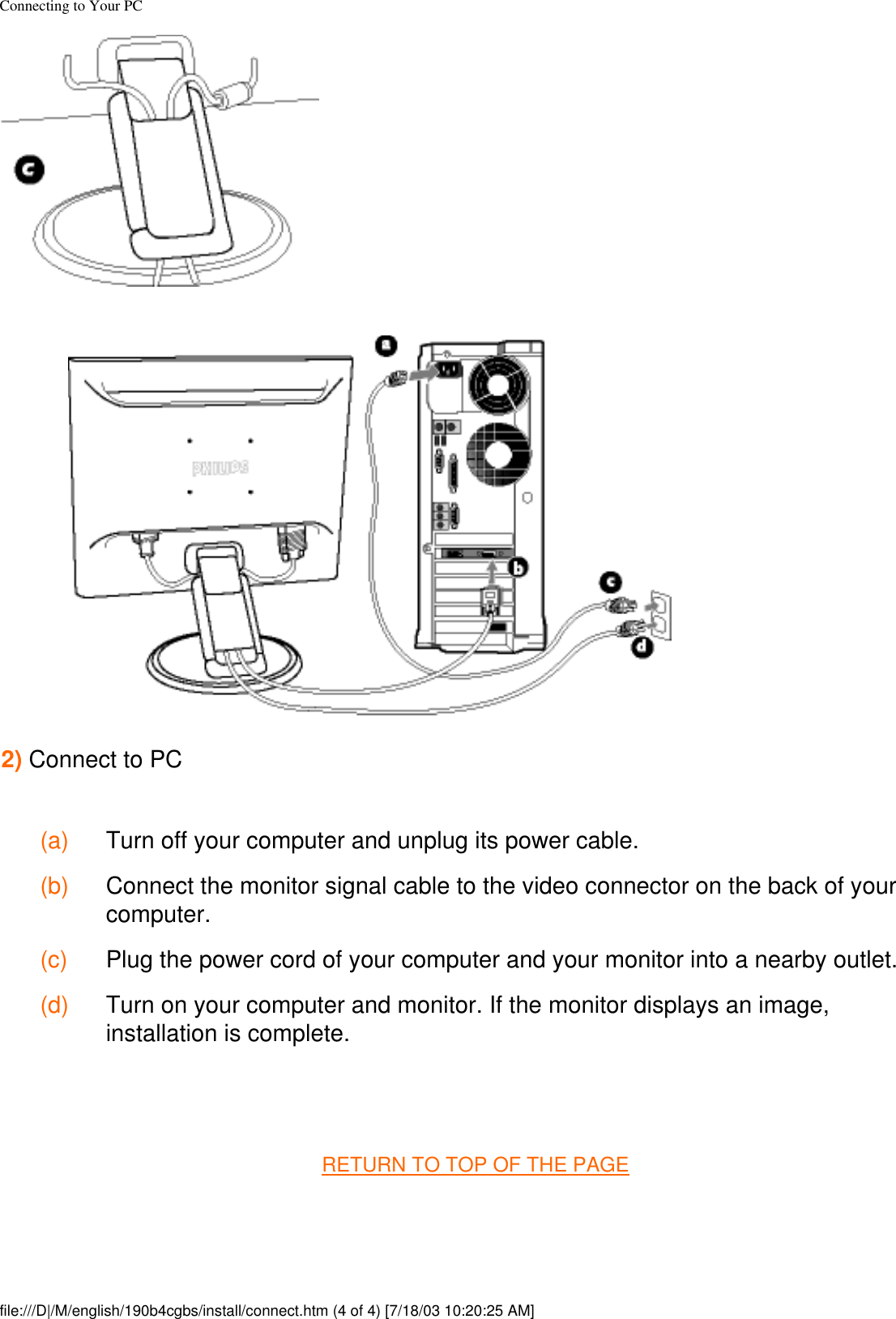 Connecting to Your PC

c

a

PHILIPS

b

c

d

2) Connect to PC

(a) Turn off your computer and unplug its power cable.

(b) Connect the monitor signal cable to the video connector on the back of your computer.

(c) Plug the power cord of your computer and your monitor into a nearby outlet.

(d) Turn on your computer and monitor. If the monitor displays an image, installation is complete.

RETURN TO TOP OF THE PAGE

file:///D|/M/english/190b4cgbs/install/connect.htm (4 of 4) [7/18/03 10:20:25 AM]