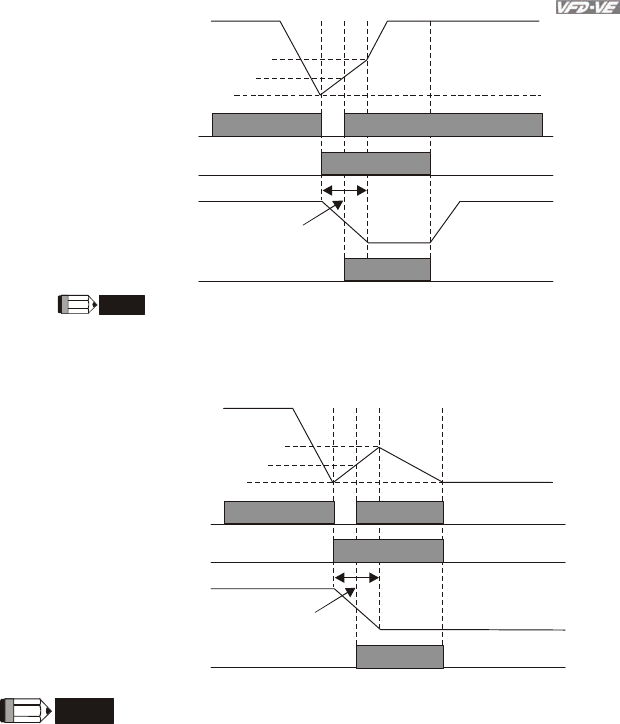 VFD-VE