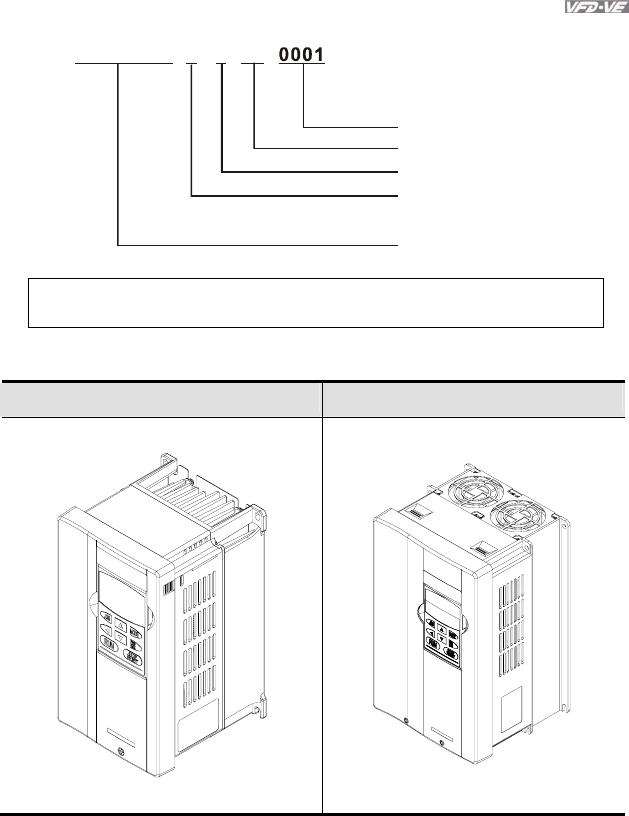 VFD-VE

0001