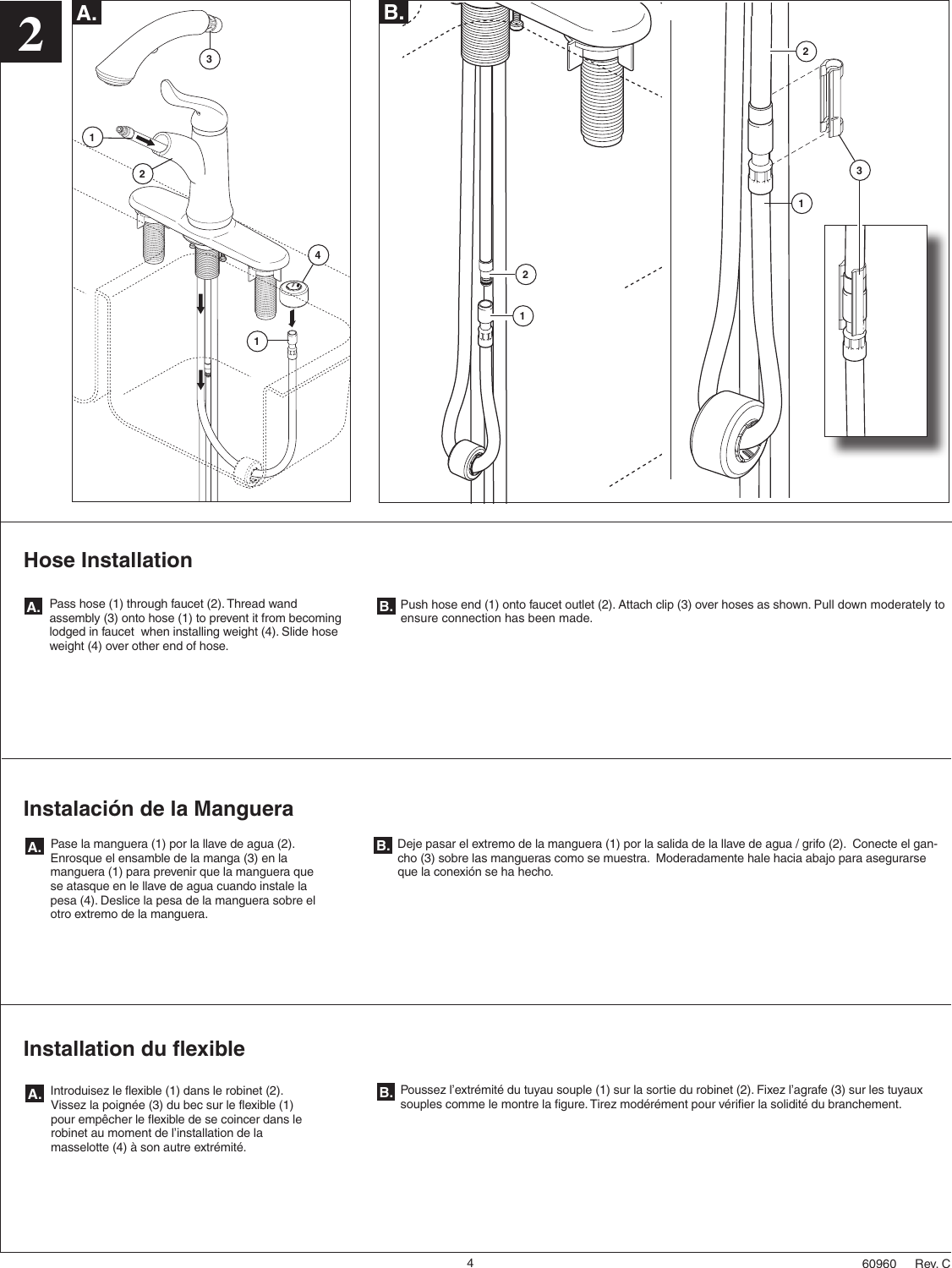 2

A.

3

1

2

4

1

B.

2

3

1

2

1

Hose Installation

A. Pass hose (1) through faucet (2). Thread wand assembly (3) onto hose (1) to prevent it from becoming lodged in faucet when installing weight (4). Slide hose weight (4) over other end of hose.

B. Push hose end (1) onto faucet outlet (2). Attach clip (3) over hoses as shown. Pull down moderately to ensure connection has been made.

Instalación de la Manguera

A. Pase la manguera (1) por la llave de agua (2). Enrosque el ensamble de la manga (3) en la manguera (1) para prevenir que la manguera que se atasque en le llave de agua cuando instale la pesa (4). Deslice la pesa de la manguera sobre el otro extremo de la manguera.

B. Deje pasar el extremo de la manguera (1) por la salida de la llave de agua / grifo (2). Conecte el gancho (3) sobre las mangueras como se muestra. Moderadamente hale hacia abajo para asegurarse que la conexión se ha hecho.

Installation du flexible

A. Introduisez le flexible (1) dans le robinet (2). Vissez la poignée (3) du bec sur le flexible (1) pour empêcher le flexible de se coincer dans le robinet au moment de l'installation de la masselotte (4) à son autre extrémité.

B. Poussez l'extrémité du tuyau souple (1) sur la sortie du robinet (2). Fixez l'agrafe (3) sur les tuyaux souples comme le montre la figure. Tirez modérément pour vérifier la solidité du branchement.

4

60960 Rev. C