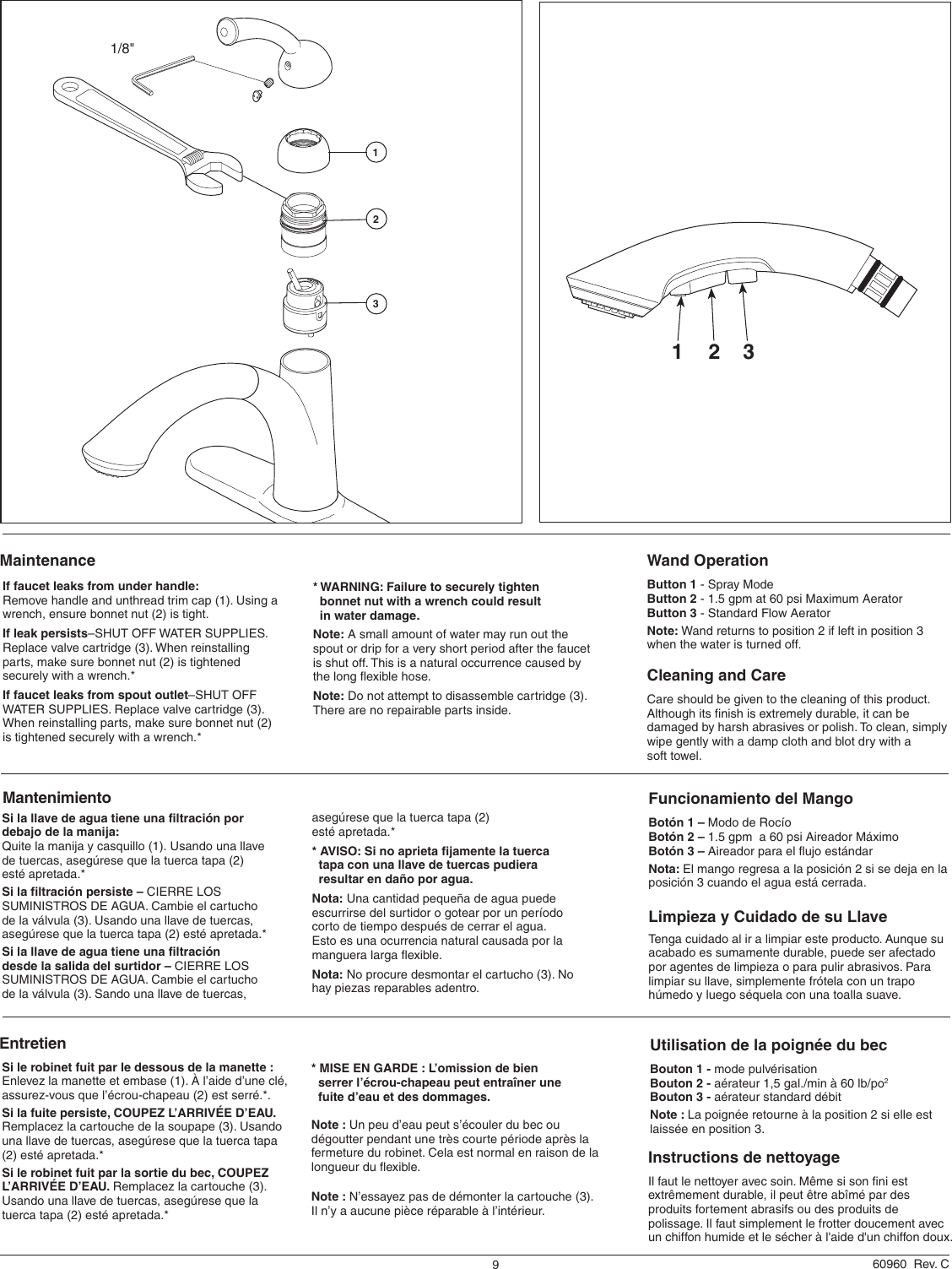 1/8"

1

2

3

1 2 3

Maintenance

If faucet leaks from under handle:
Remove handle and unthread trim cap (1). Using a wrench, ensure bonnet nut (2) is tight.

If leak persists–SHUT OFF WATER SUPPLIES. Replace valve cartridge (3). When reinstalling parts, make sure bonnet nut (2) is tightened securely with a wrench.*

If faucet leaks from spout outlet–SHUT OFF WATER SUPPLIES. Replace valve cartridge (3). When reinstalling parts, make sure bonnet nut (2) is tightened securely with a wrench.*

* WARNING: Failure to securely tighten bonnet nut with a wrench could result in water damage.

Note: A small amount of water may run out the spout or drip for a very short period after the faucet is shut off. This is a natural occurrence caused by the long flexible hose.

Note: Do not attempt to disassemble cartridge (3). There are no repairable parts inside.

Wand Operation

Button 1 - Spray Mode
Button 2 - 1.5 gpm at 60 psi Maximum Aerator
Button 3 - Standard Flow Aerator

Note: Wand returns to position 2 if left in position 3 when the water is turned off.

Cleaning and Care

Care should be given to the cleaning of this product. Although its finish is extremely durable, it can be damaged by harsh abrasives or polish. To clean, simply wipe gently with a damp cloth and blot dry with a soft towel.

Mantenimiento

Si la llave de agua tiene una filtración por debajo de la manija:
Quite la manija y casquillo (1). Usando una llave de tuercas, asegúrese que la tuerca tapa (2) esté apretada.*

Si la filtración persiste – CIERRE LOS SUMINISTROS DE AGUA. Cambie el cartucho de la válvula (3). Usando una llave de tuercas, asegúrese que la tuerca tapa (2) esté apretada.*

Si la llave de agua tiene una filtración desde la salida del surtidor – CIERRE LOS SUMINISTROS DE AGUA. Cambie el cartucho de la válvula (3). Sando una llave de tuercas, asegúrese que la tuerca tapa (2) esté apretada.*

* AVISO: Si no aprieta fijamente la tuerca tapa con una llave de tuercas pudiera resultar en daño por agua.

Nota: Una cantidad pequeña de agua puede escurrirse del surtidor o gotear por un período corto de tiempo después de cerrar el agua. Esto es una ocurrencia natural causada por la manguera larga flexible.

Nota: No procure desmontar el cartucho (3). No hay piezas reparables adentro.

Funcionamiento del Mango

Botón 1 – Modo de Rocío
Botón 2 – 1.5 gpm a 60 psi Aireador Máximo
Botón 3 – Aireador para el flujo estándar

Nota: El mango regresa a la posición 2 si se deja en la posición 3 cuando el agua está cerrada.

Limpieza y Cuidado de su Llave

Tenga cuidado al ir a limpiar este producto. Aunque su acabado es sumamente durable, puede ser afectado por agentes de limpieza o para pulir abrasivos. Para limpiar su llave, simplemente frótela con un trapo húmedo y luego séquela con una toalla suave.

Entretien

Si le robinet fuit par le dessous de la manette :
Enlevez la manette et embase (1). À l'aide d'une clé, assurez-vous que l'écrou-chapeau (2) est serré.*.

Si la fuite persiste, COUPEZ L'ARRIVÉE D'EAU. Remplacez la cartouche de la soupape (3). Usando una llave de tuercas, asegúrese que la tuerca tapa (2) esté apretada.*

Si le robinet fuit par la sortie du bec, COUPEZ L'ARRIVÉE D'EAU. Remplacez la cartouche (3). Usando una llave de tuercas, asegúrese que la tuerca tapa (2) esté apretada.*

* MISE EN GARDE : L'omission de bien serrer l'écrou-chapeau peut entraîner une fuite d'eau et des dommages.

Note : Un peu d'eau peut s'écouler du bec ou dégoutter pendant une très courte période après la fermeture du robinet. Cela est normal en raison de la longueur du flexible.

Note : N'essayez pas de démonter la cartouche (3). Il n'y a aucune pièce réparable à l'intérieur.

Utilisation de la poignée du bec

Bouton 1 - mode pulvérisation
Bouton 2 - aérateur 1,5 gal./min à 60 lb/po$^2$
Bouton 3 - aérateur standard débit

Note : La poignée retourne à la position 2 si elle est laissée en position 3.

Instructions de nettoyage

Il faut le nettoyer avec soin. Même si son fini est extrêmement durable, il peut être abîmé par des produits fortement abrasifs ou des produits de polissage. Il faut simplement le frotter doucement avec un chiffon humide et le sécher à l'aide d'un chiffon doux.

9

60960 Rev. C