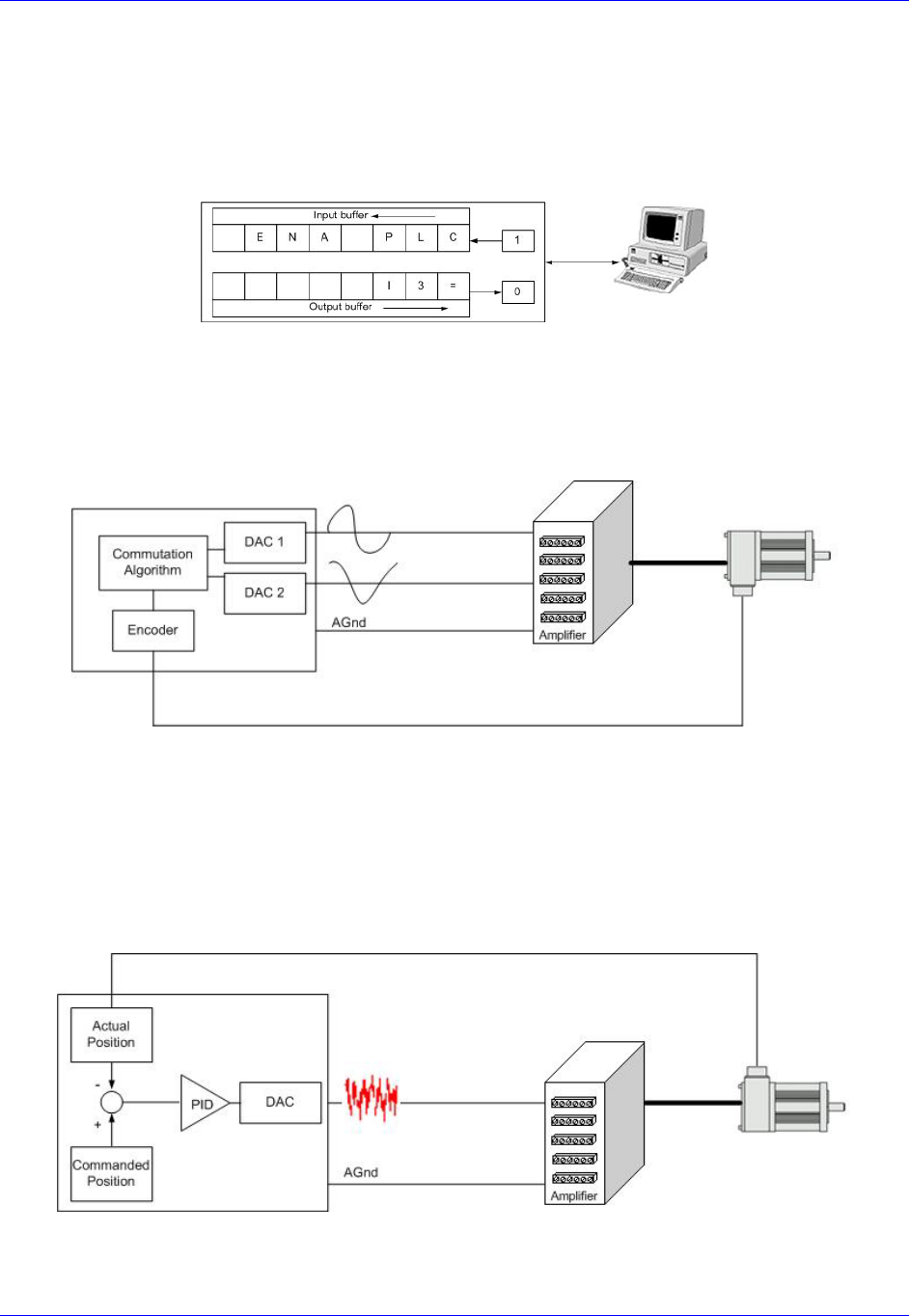 Input buffer

E N A P L C

1

I 3 =

0

Output buffer

Commutation Algorithm

DAC 1

DAC 2

Encoder

AGnd

Amplifier

Actual Position

-

+

PID

DAC

Commanded Position

AGnd

Amplifier