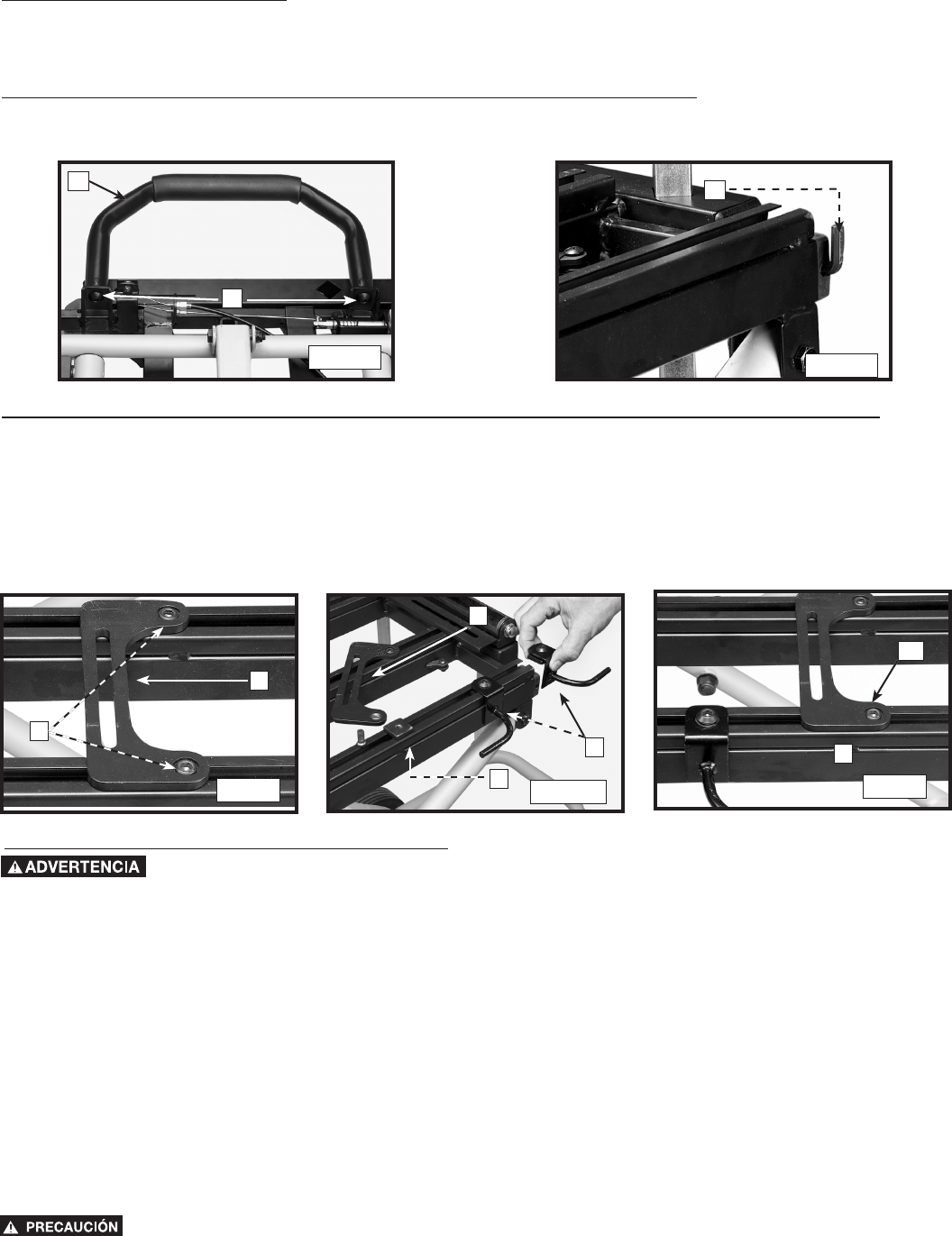 ADVERTENCIA

PRECAUCIÓN