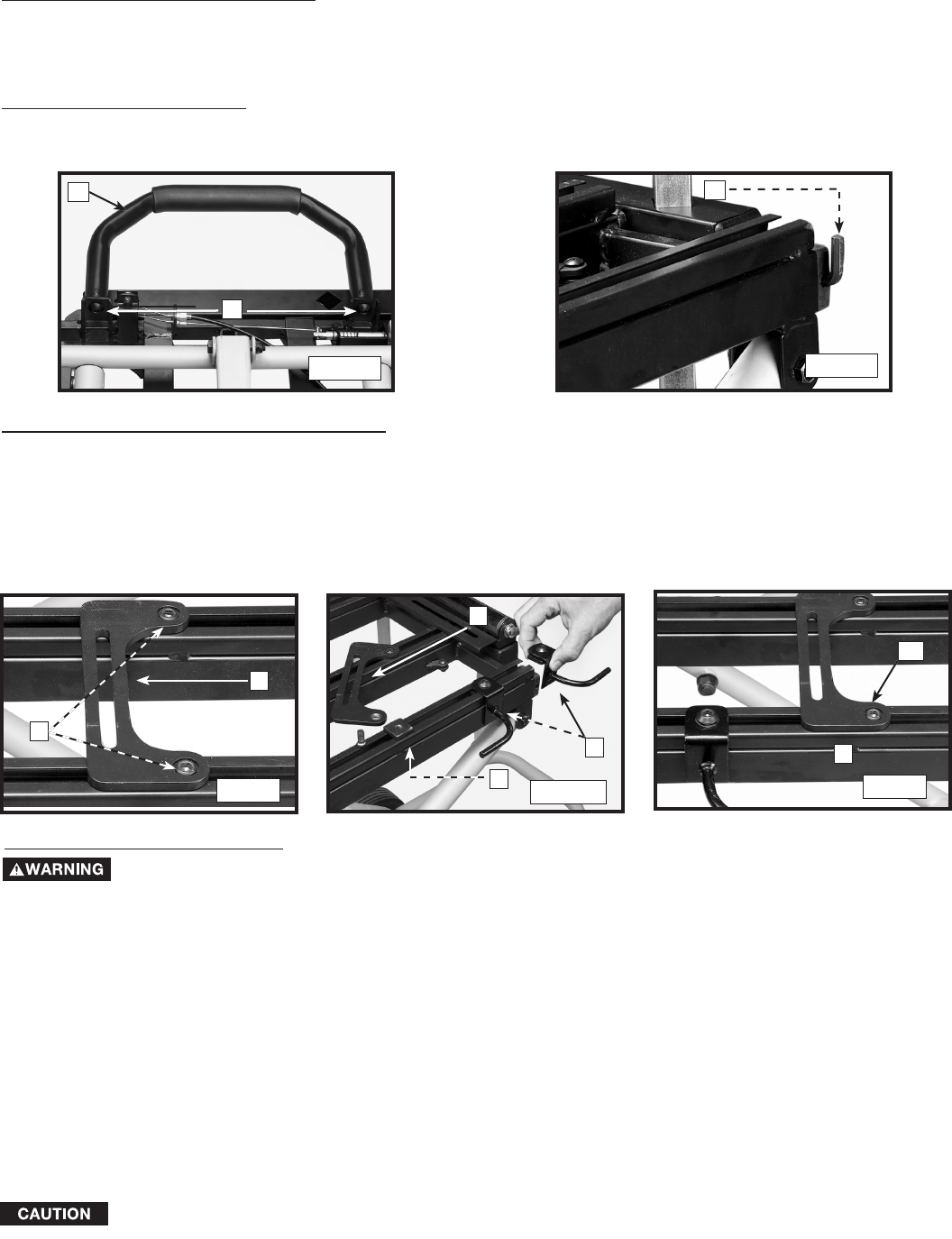 WARNING

CAUTION