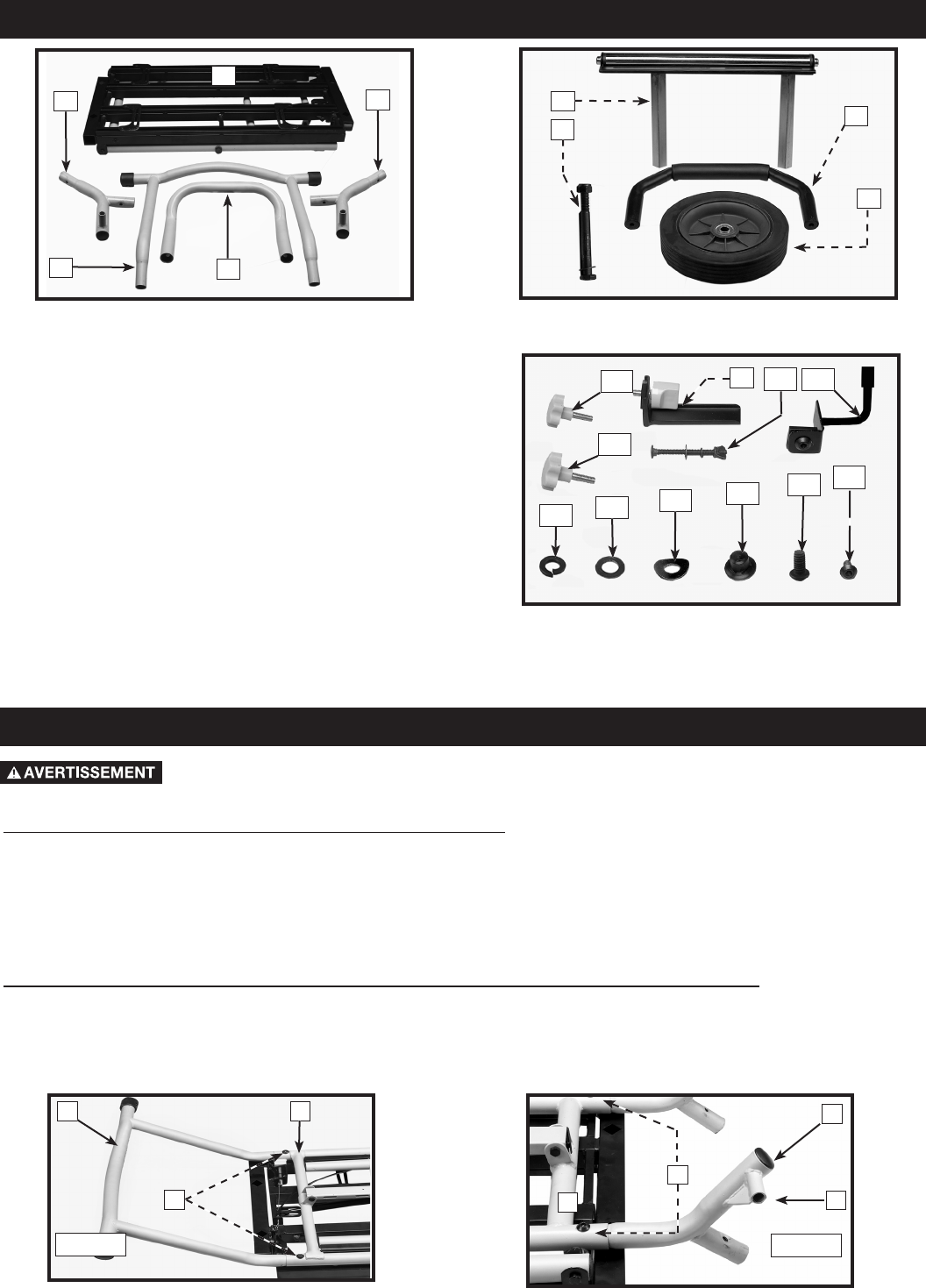 AVERTISSEMENT