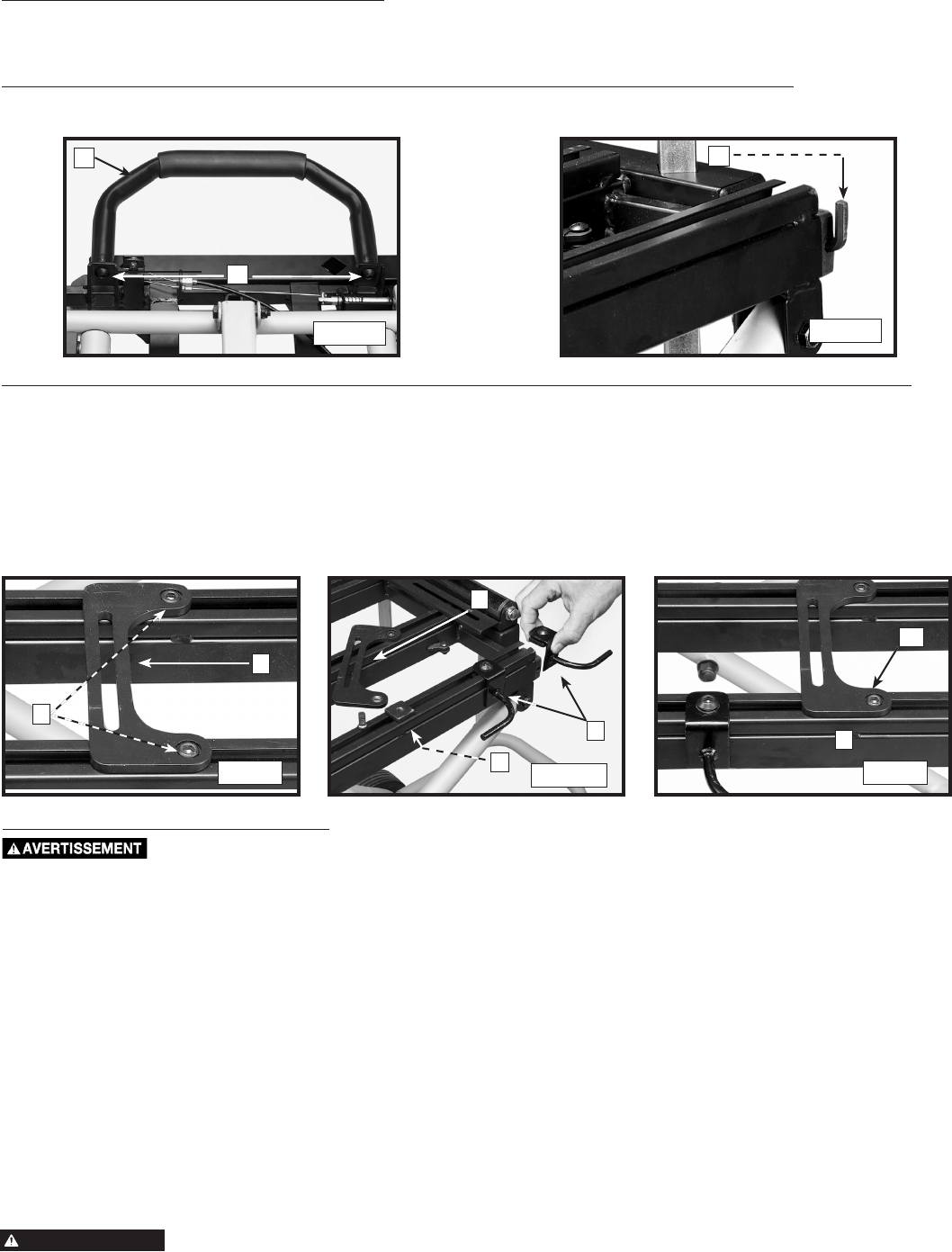 AVERTISSEMENT