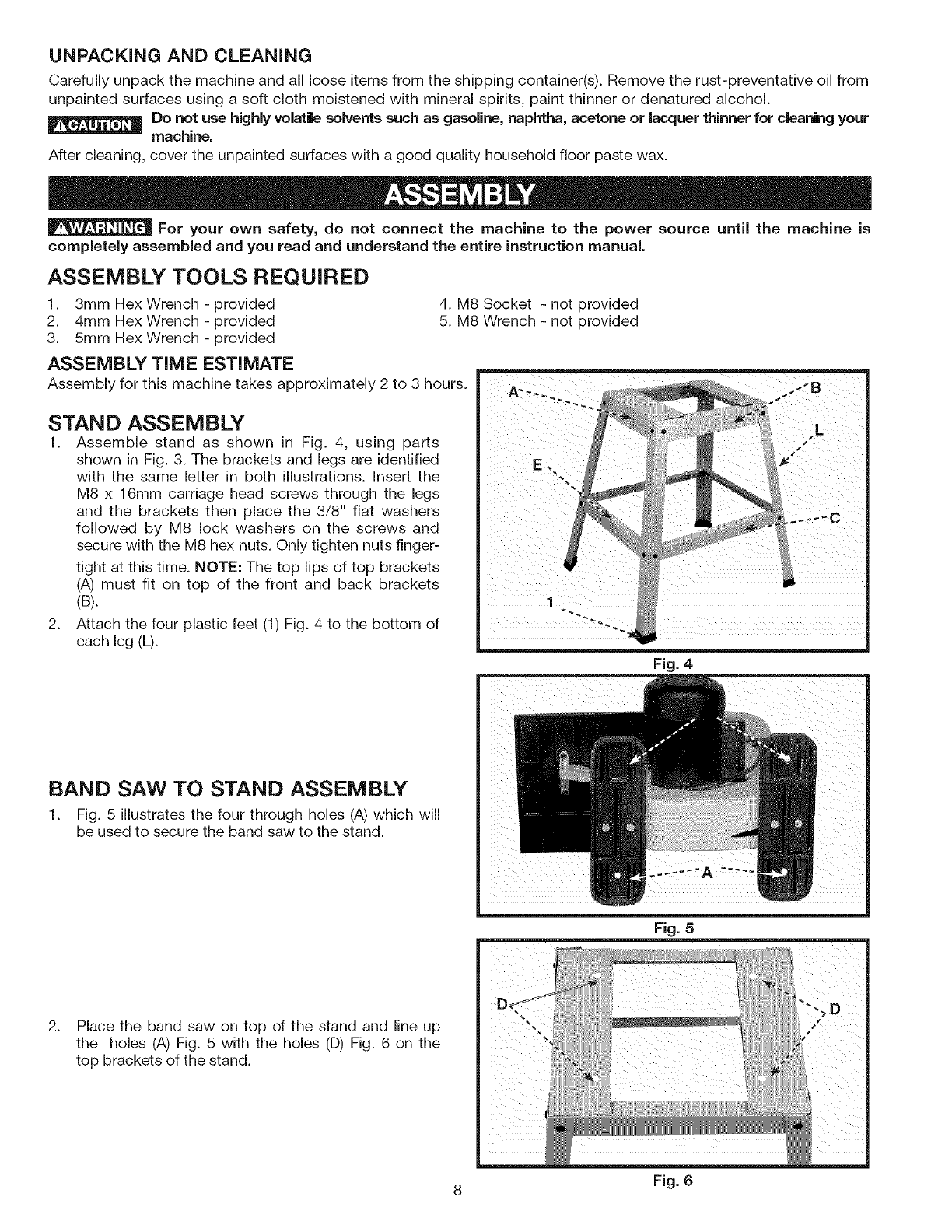 UNPACKING AND CLEANING

Carefully unpack the machine and all loose items from the shipping container(s). Remove the rust-preventative oil from unpainted surfaces using a soft cloth moistened with mineral spirits, paint thinner or denatured alcohol.

⚠CAUTION Do not use highly volatile solvents such as gasoline, naphtha, acetone or lacquer thinner for cleaning your machine.

After cleaning, cover the unpainted surfaces with a good quality household floor paste wax.

ASSEMBLY

⚠WARNING For your own safety, do not connect the machine to the power source until the machine is completely assembled and you read and understand the entire instruction manual.

ASSEMBLY TOOLS REQUIRED

1. 3mm Hex Wrench - provided
2. 4mm Hex Wrench - provided
3. 5mm Hex Wrench - provided
4. M8 Socket - not provided
5. M8 Wrench - not provided

ASSEMBLY TIME ESTIMATE

Assembly for this machine takes approximately 2 to 3 hours.

STAND ASSEMBLY

1. Assemble stand as shown in Fig. 4, using parts shown in Fig. 3. The brackets and legs are identified with the same letter in both illustrations. Insert the M8 x 16mm carriage head screws through the legs and the brackets then place the 3/8" flat washers followed by M8 lock washers on the screws and secure with the M8 hex nuts. Only tighten nuts finger-tight at this time. NOTE: The top lips of top brackets (A) must fit on top of the front and back brackets (B).

2. Attach the four plastic feet (1) Fig. 4 to the bottom of each leg (L).

A B L E C 1

Fig. 4

BAND SAW TO STAND ASSEMBLY

1. Fig. 5 illustrates the four through holes (A) which will be used to secure the band saw to the stand.

A

Fig. 5

2. Place the band saw on top of the stand and line up the holes (A) Fig. 5 with the holes (D) Fig. 6 on the top brackets of the stand.

D D

Fig. 6

8