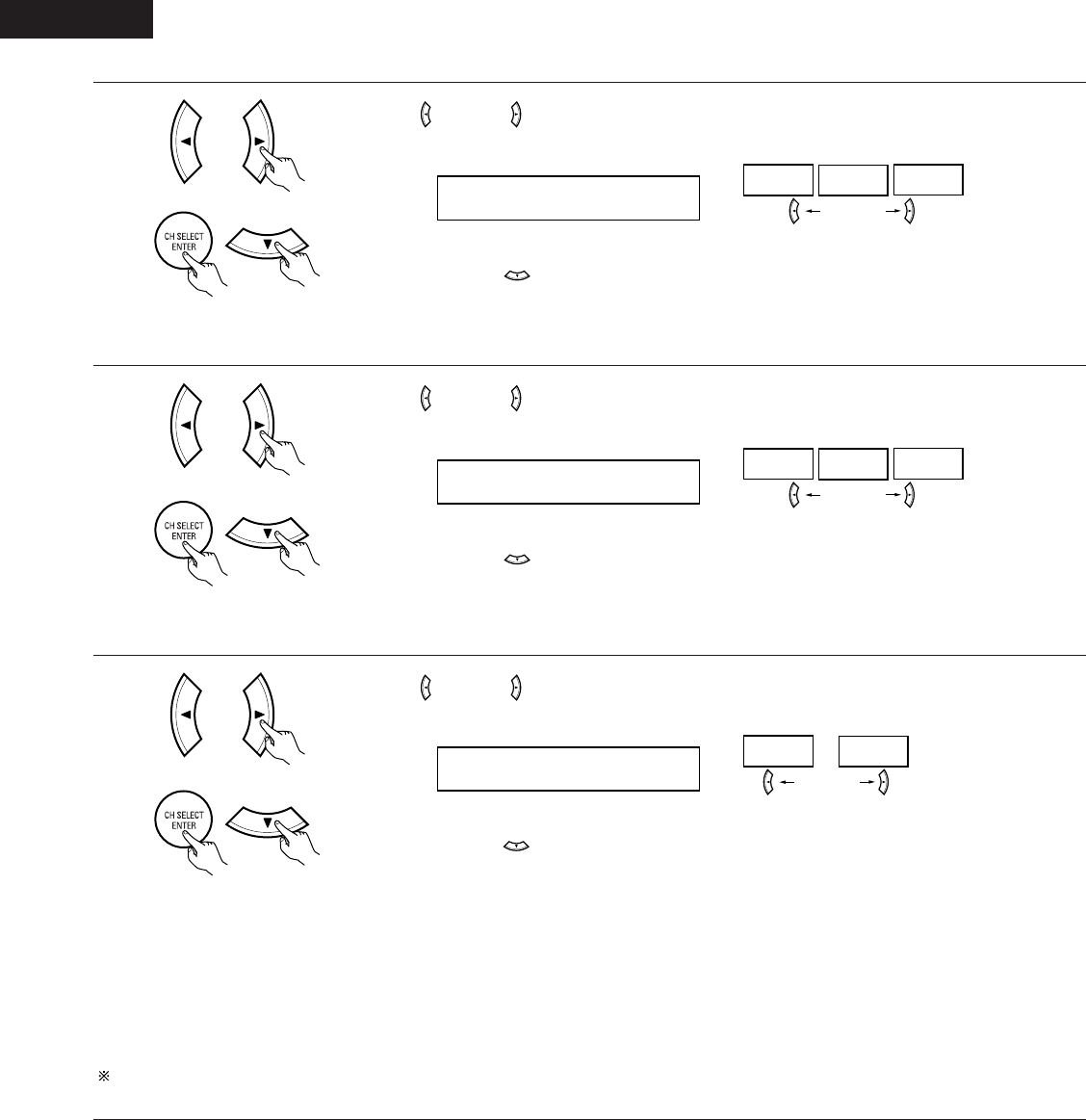 CH SELECT
ENTER

CH SELECT
ENTER

CH SELECT
ENTER

※