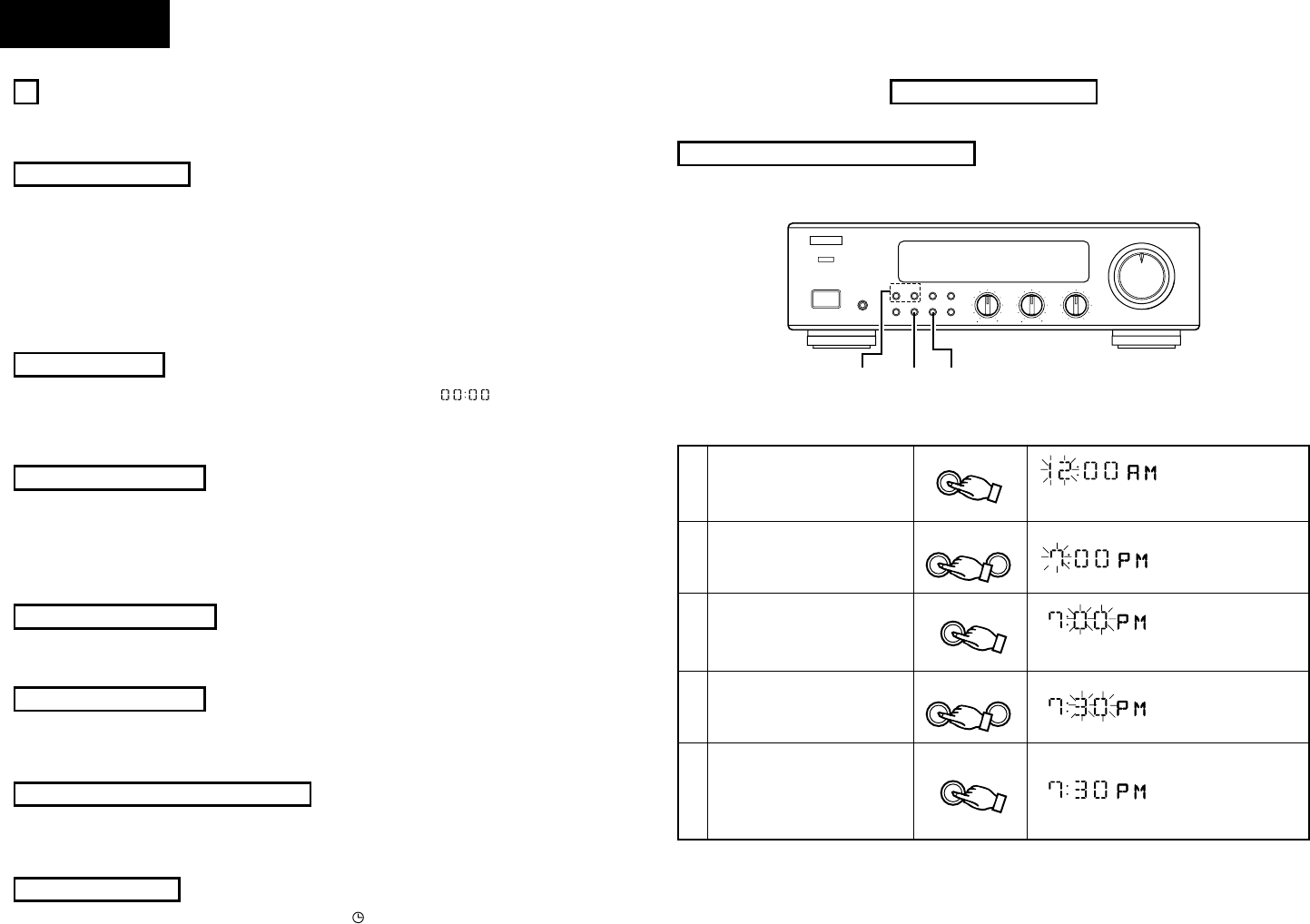 00:00

12:00 AM

7:00 PM

7:00 PM

7:30 PM

7:30 PM