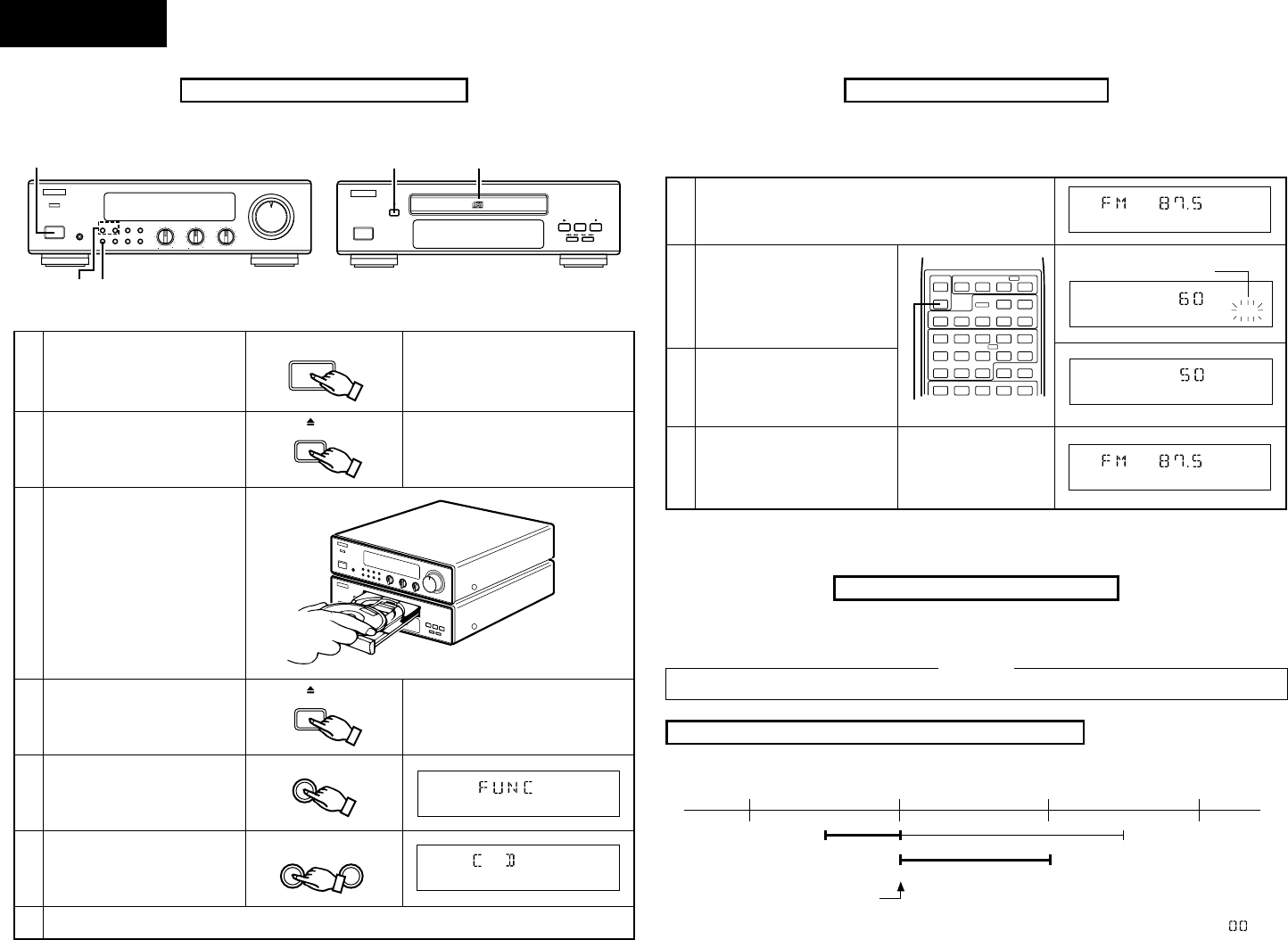 FM 87.5

60

50

FM 87.5

FUNC

CD

00