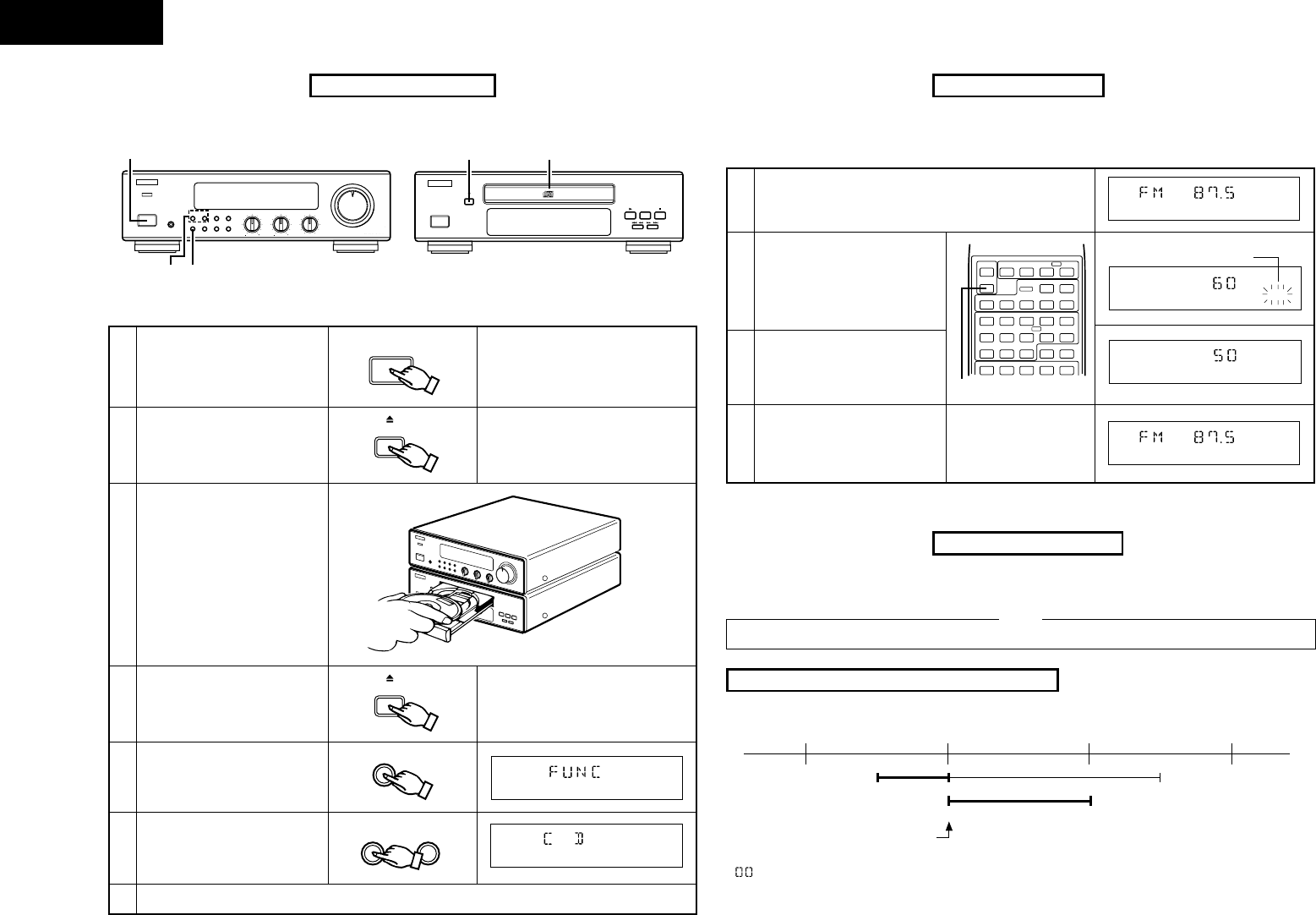 FM 87.5

60

50

FM 87.5

FUNC

CD

00