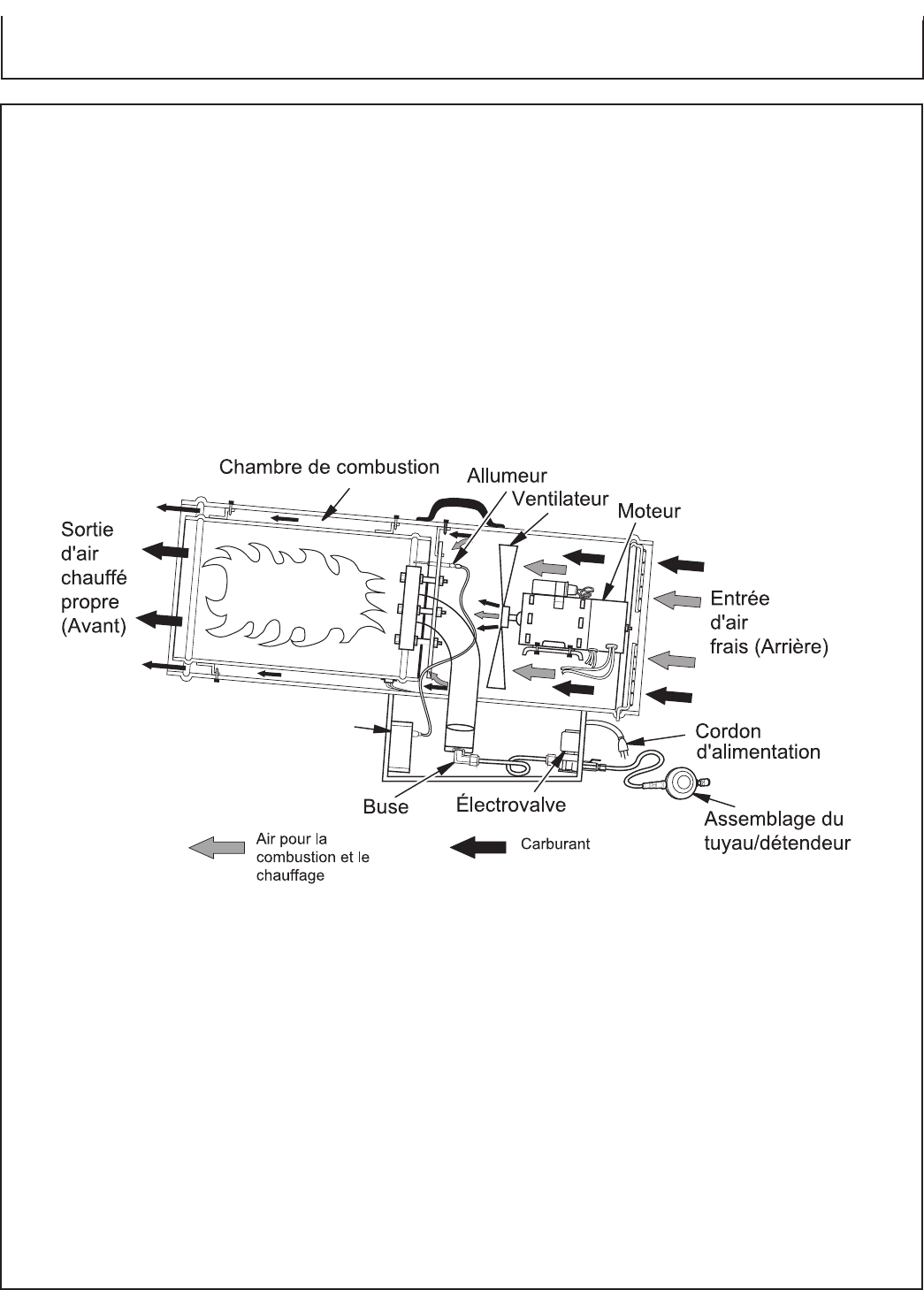 Chambre de combustion

Allumeur

Ventilateur

Moteur

Sortie d'air chauffé propre (Avant)

Entrée d'air frais (Arrière)

Cordon d'alimentation

Buse

Électrovalve

Assemblage du tuyau/détendeur

Air pour la combustion et le chauffage

Carburant