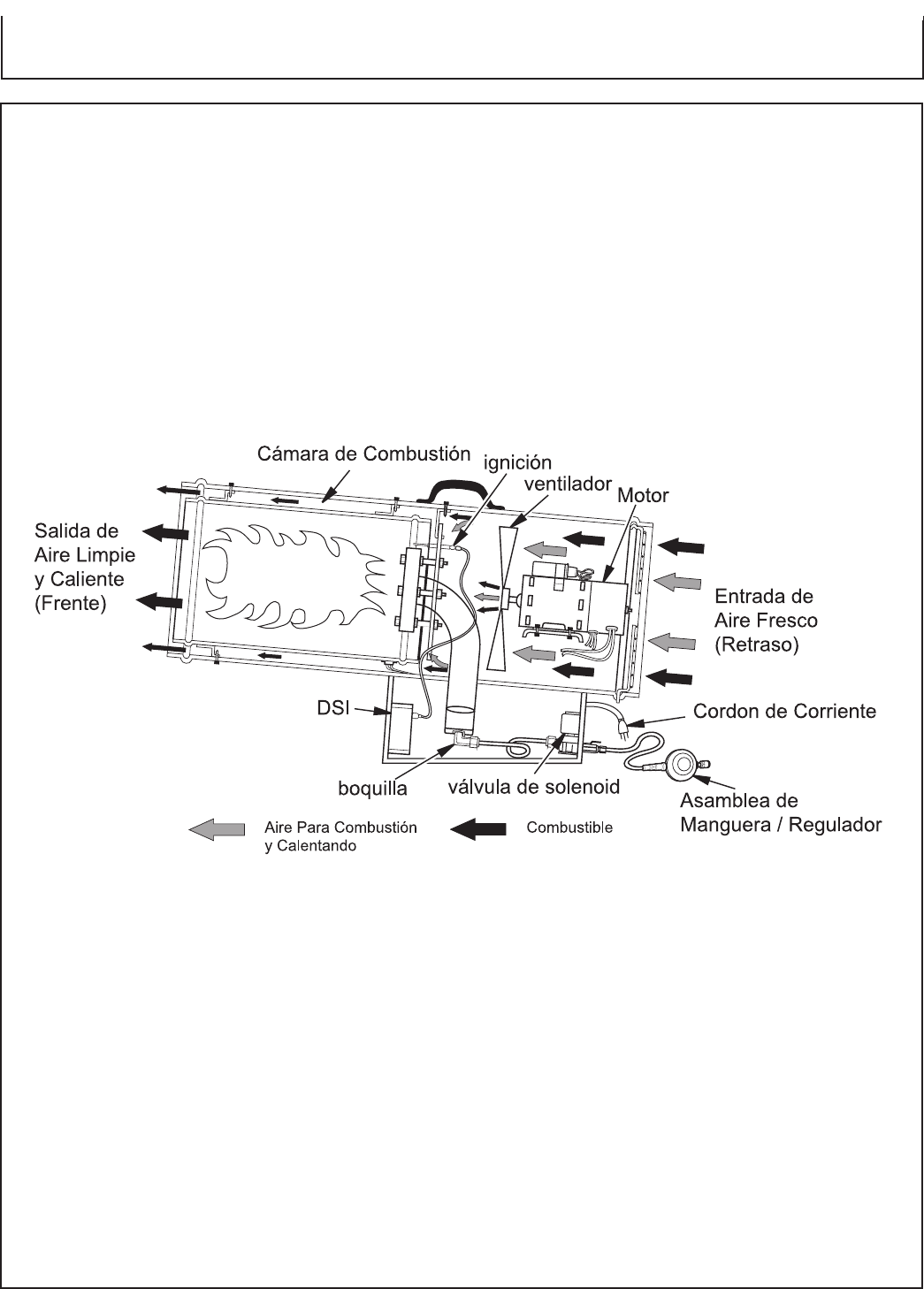 Cámara de Combustión

ignición

ventilador

Motor

Salida de Aire Limpie y Caliente (Frente)

Entrada de Aire Fresco (Retraso)

DSI

Cordon de Corriente

boquilla

válvula de solenoid

Asamblea de Manguera / Regulador

Aire Para Combustión y Calentando

Combustible