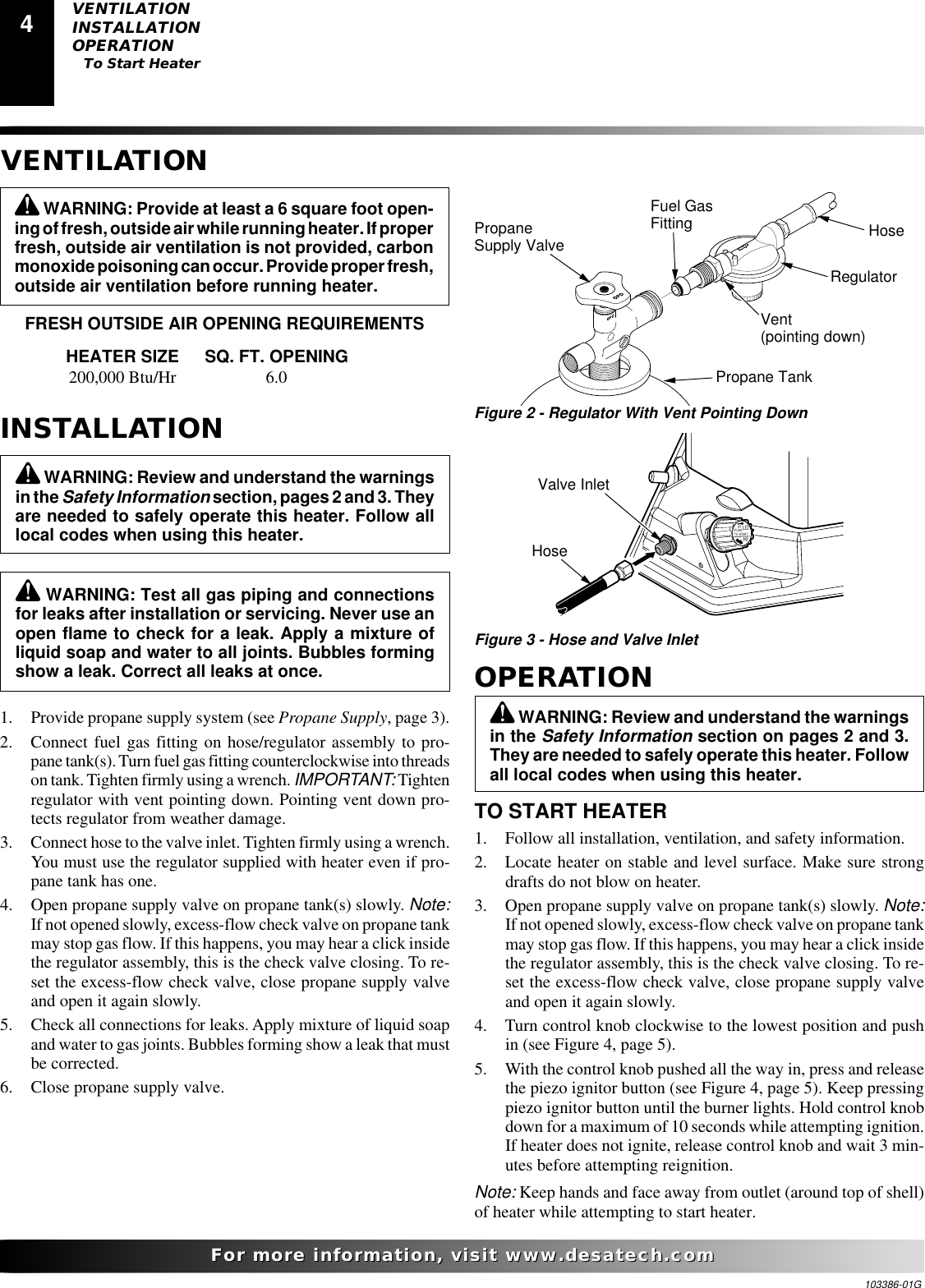 4

VENTILATION
INSTALLATION
OPERATION
To Start Heater

VENTILATION

WARNING: Provide at least a 6 square foot opening of fresh, outside air while running heater. If proper fresh, outside air ventilation is not provided, carbon monoxide poisoning can occur. Provide proper fresh, outside air ventilation before running heater.

FRESH OUTSIDE AIR OPENING REQUIREMENTS

| HEATER SIZE | SQ. FT. OPENING |
|---|---|
| 200,000 Btu/Hr | 6.0 |

INSTALLATION

WARNING: Review and understand the warnings in the Safety Information section, pages 2 and 3. They are needed to safely operate this heater. Follow all local codes when using this heater.

WARNING: Test all gas piping and connections for leaks after installation or servicing. Never use an open flame to check for a leak. Apply a mixture of liquid soap and water to all joints. Bubbles forming show a leak. Correct all leaks at once.

1. Provide propane supply system (see Propane Supply, page 3).
2. Connect fuel gas fitting on hose/regulator assembly to propane tank(s). Turn fuel gas fitting counterclockwise into threads on tank. Tighten firmly using a wrench. IMPORTANT: Tighten regulator with vent pointing down. Pointing vent down protects regulator from weather damage.
3. Connect hose to the valve inlet. Tighten firmly using a wrench. You must use the regulator supplied with heater even if propane tank has one.
4. Open propane supply valve on propane tank(s) slowly. Note: If not opened slowly, excess-flow check valve on propane tank may stop gas flow. If this happens, you may hear a click inside the regulator assembly, this is the check valve closing. To reset the excess-flow check valve, close propane supply valve and open it again slowly.
5. Check all connections for leaks. Apply mixture of liquid soap and water to gas joints. Bubbles forming show a leak that must be corrected.
6. Close propane supply valve.

Propane Supply Valve
Fuel Gas Fitting
Hose
Regulator
Vent (pointing down)
Propane Tank

Figure 2 - Regulator With Vent Pointing Down

Valve Inlet
Hose

Figure 3 - Hose and Valve Inlet

OPERATION

WARNING: Review and understand the warnings in the Safety Information section on pages 2 and 3. They are needed to safely operate this heater. Follow all local codes when using this heater.

TO START HEATER

1. Follow all installation, ventilation, and safety information.
2. Locate heater on stable and level surface. Make sure strong drafts do not blow on heater.
3. Open propane supply valve on propane tank(s) slowly. Note: If not opened slowly, excess-flow check valve on propane tank may stop gas flow. If this happens, you may hear a click inside the regulator assembly, this is the check valve closing. To reset the excess-flow check valve, close propane supply valve and open it again slowly.
4. Turn control knob clockwise to the lowest position and push in (see Figure 4, page 5).
5. With the control knob pushed all the way in, press and release the piezo ignitor button (see Figure 4, page 5). Keep pressing piezo ignitor button until the burner lights. Hold control knob down for a maximum of 10 seconds while attempting ignition. If heater does not ignite, release control knob and wait 3 minutes before attempting reignition.

Note: Keep hands and face away from outlet (around top of shell) of heater while attempting to start heater.

For more information, visit www.desatech.com

103386-01G