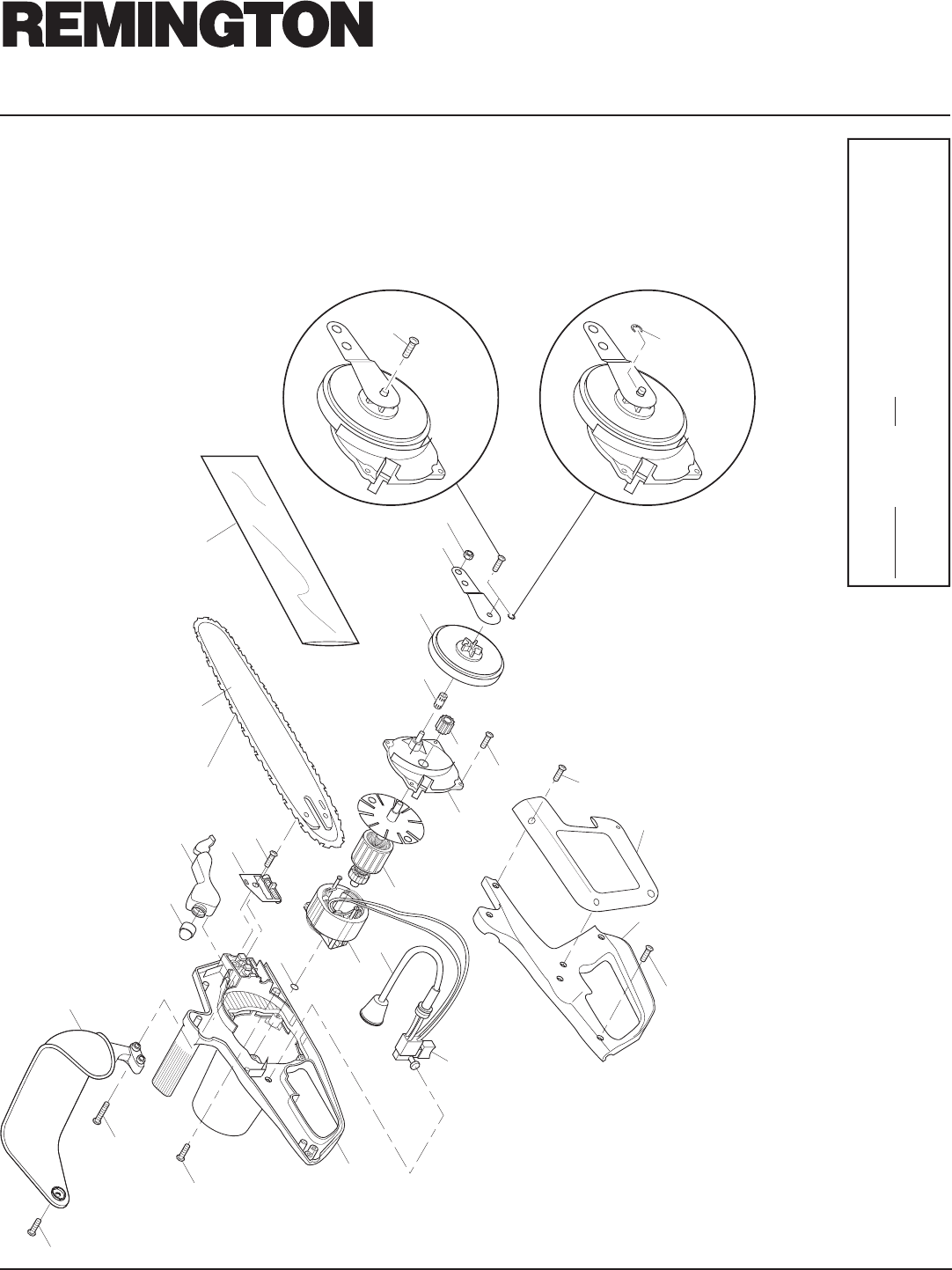 REMINGTON