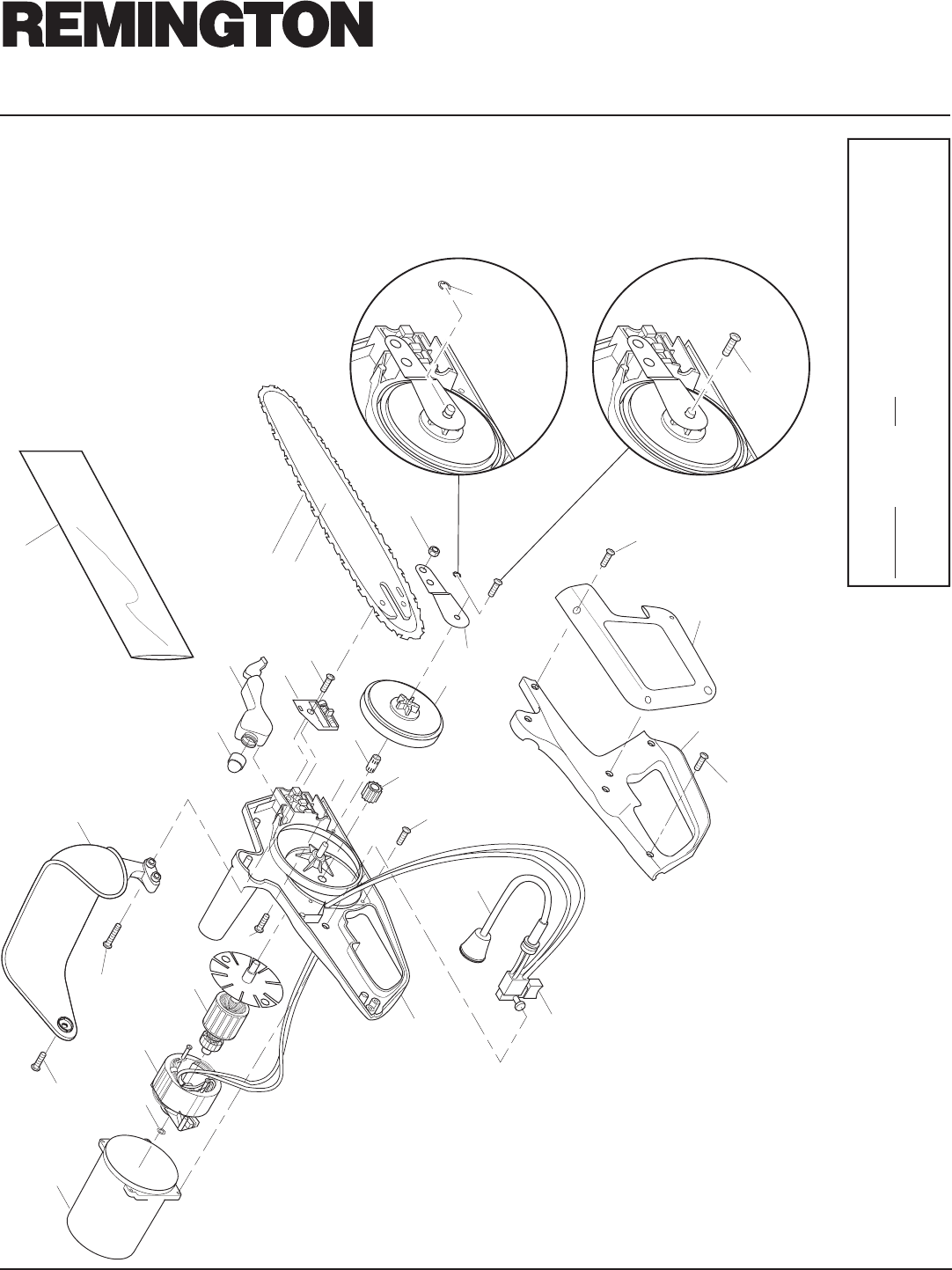 REMINGTON