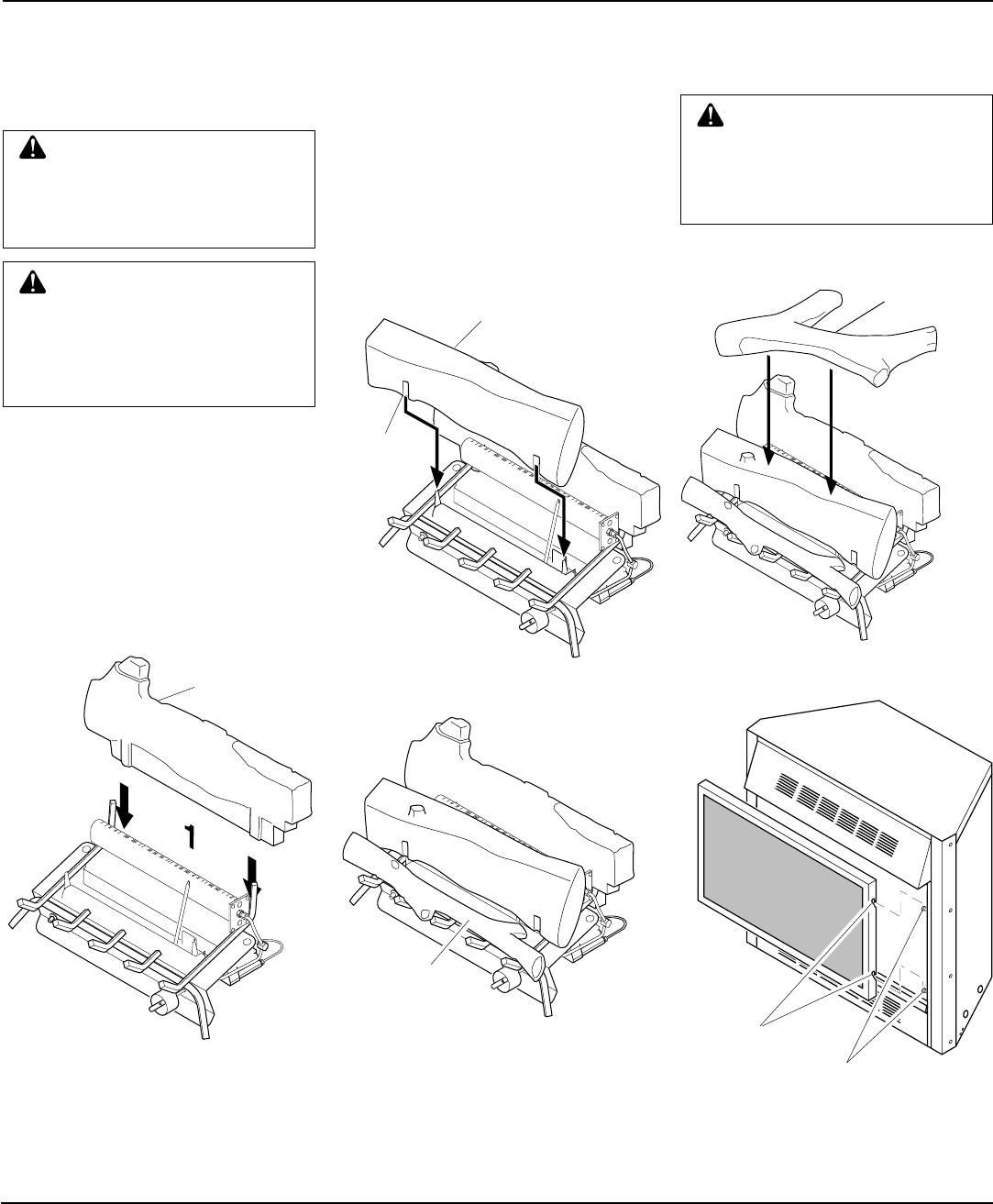 1