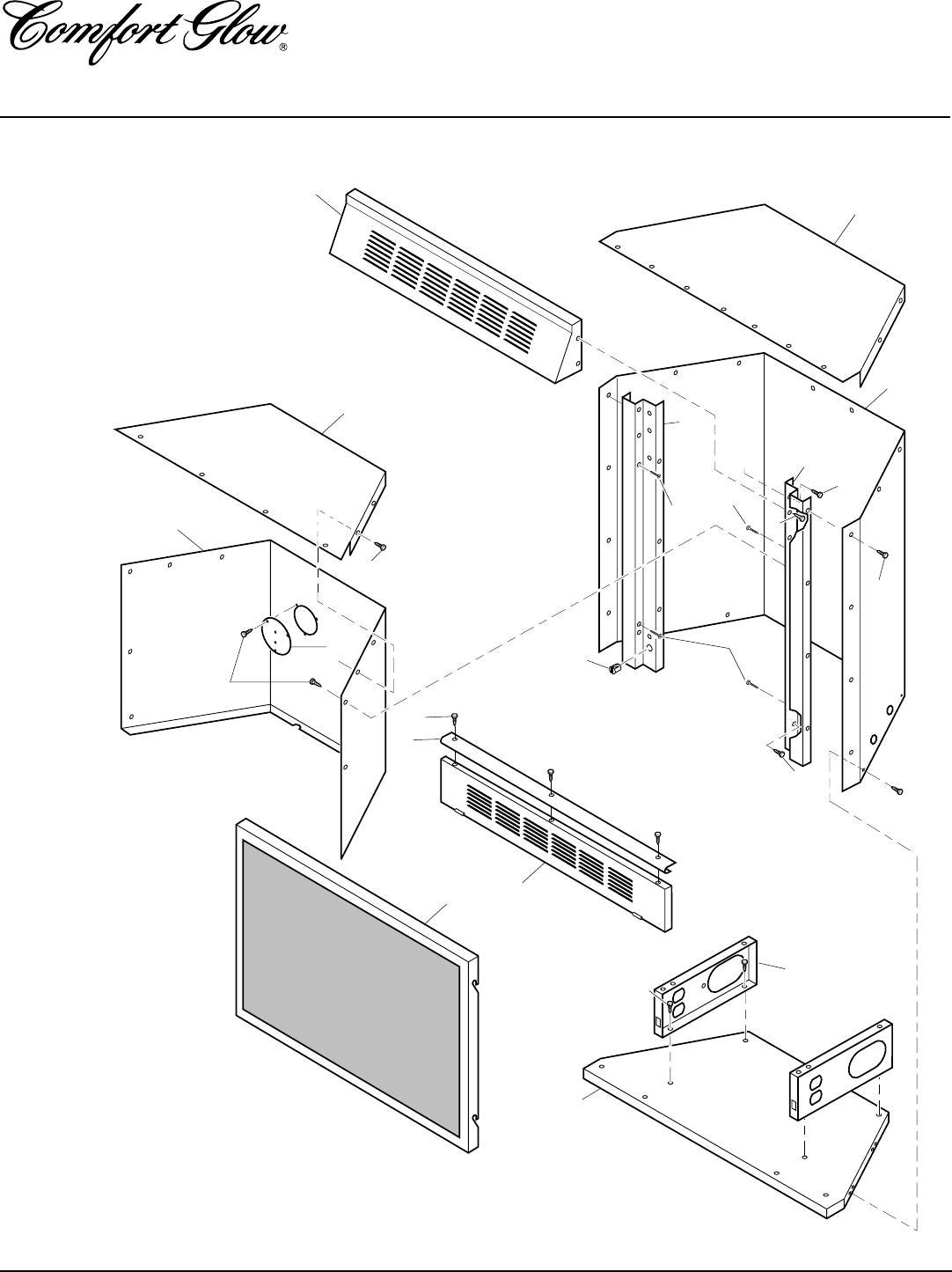 Comfort Glow®