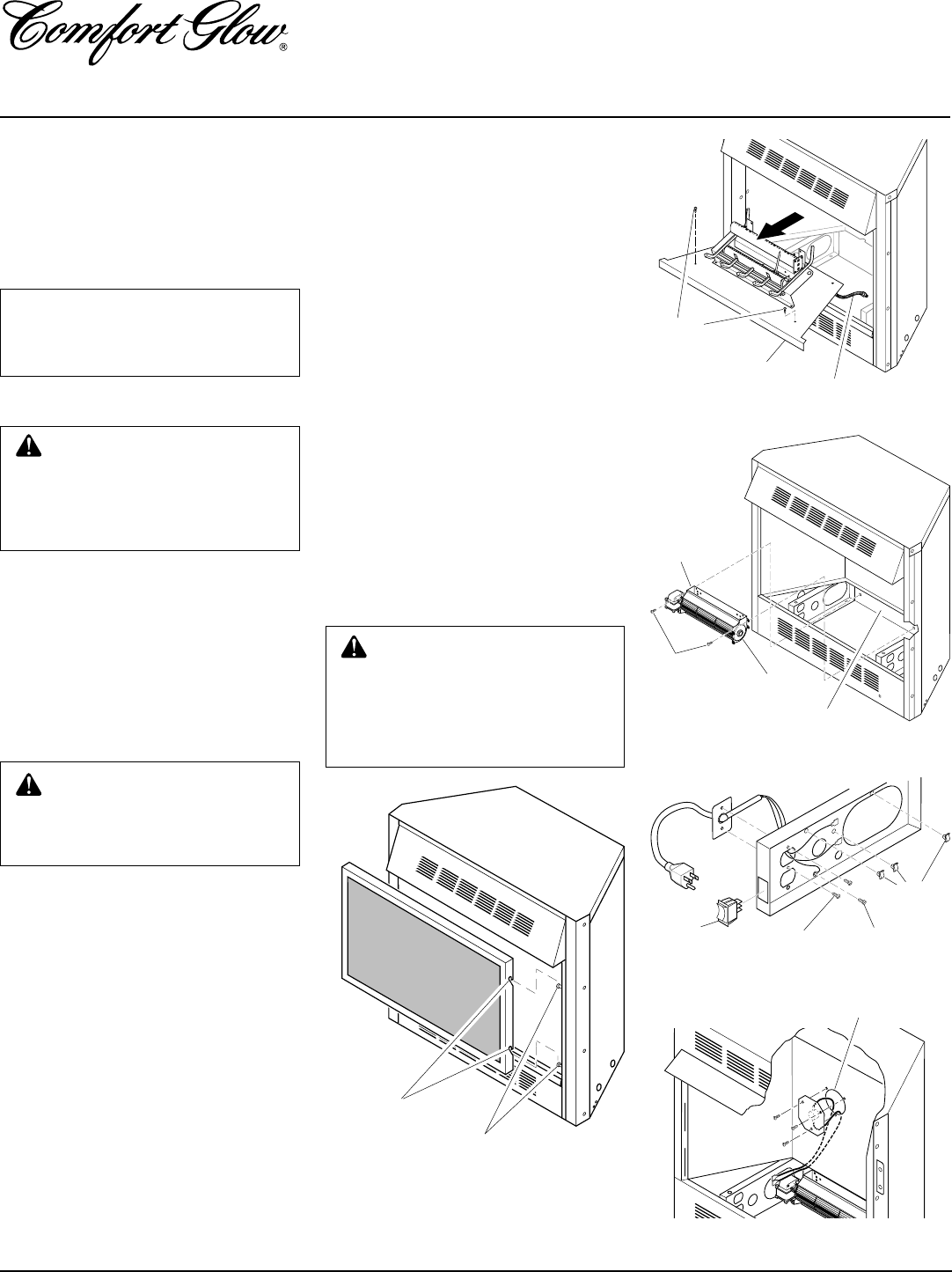 Comfort Glow®