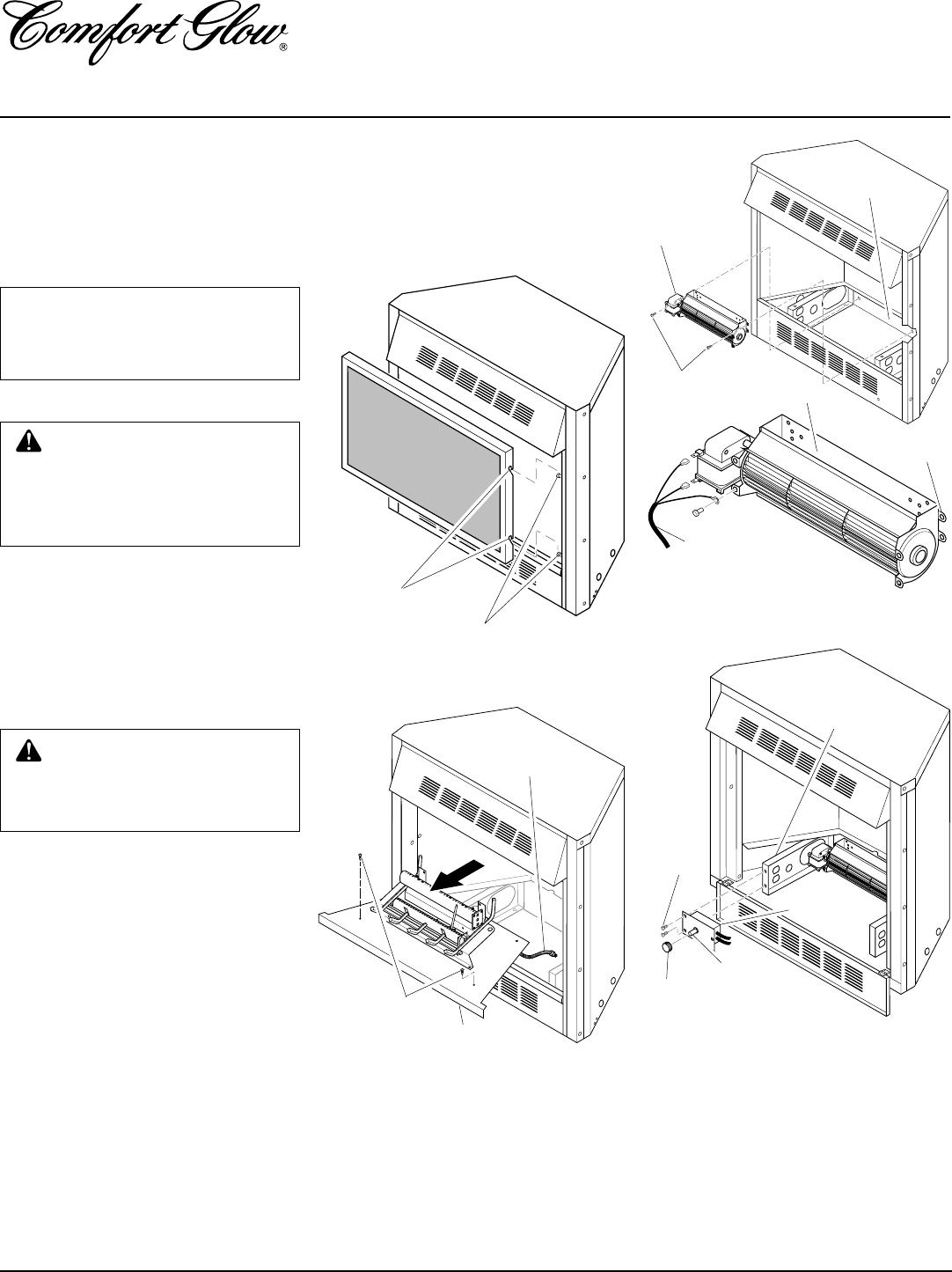 Comfort Glow®