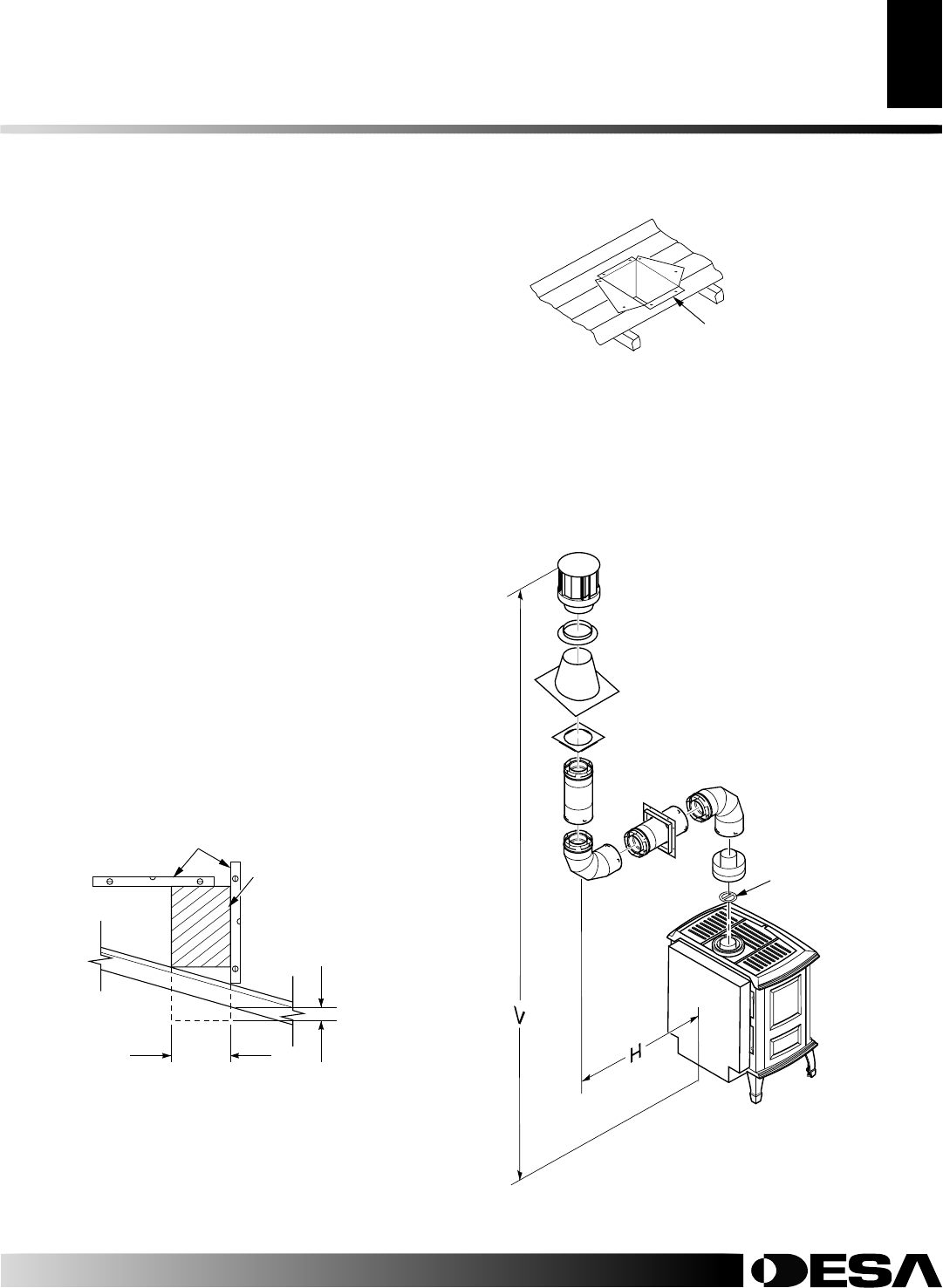 V

H

DESA