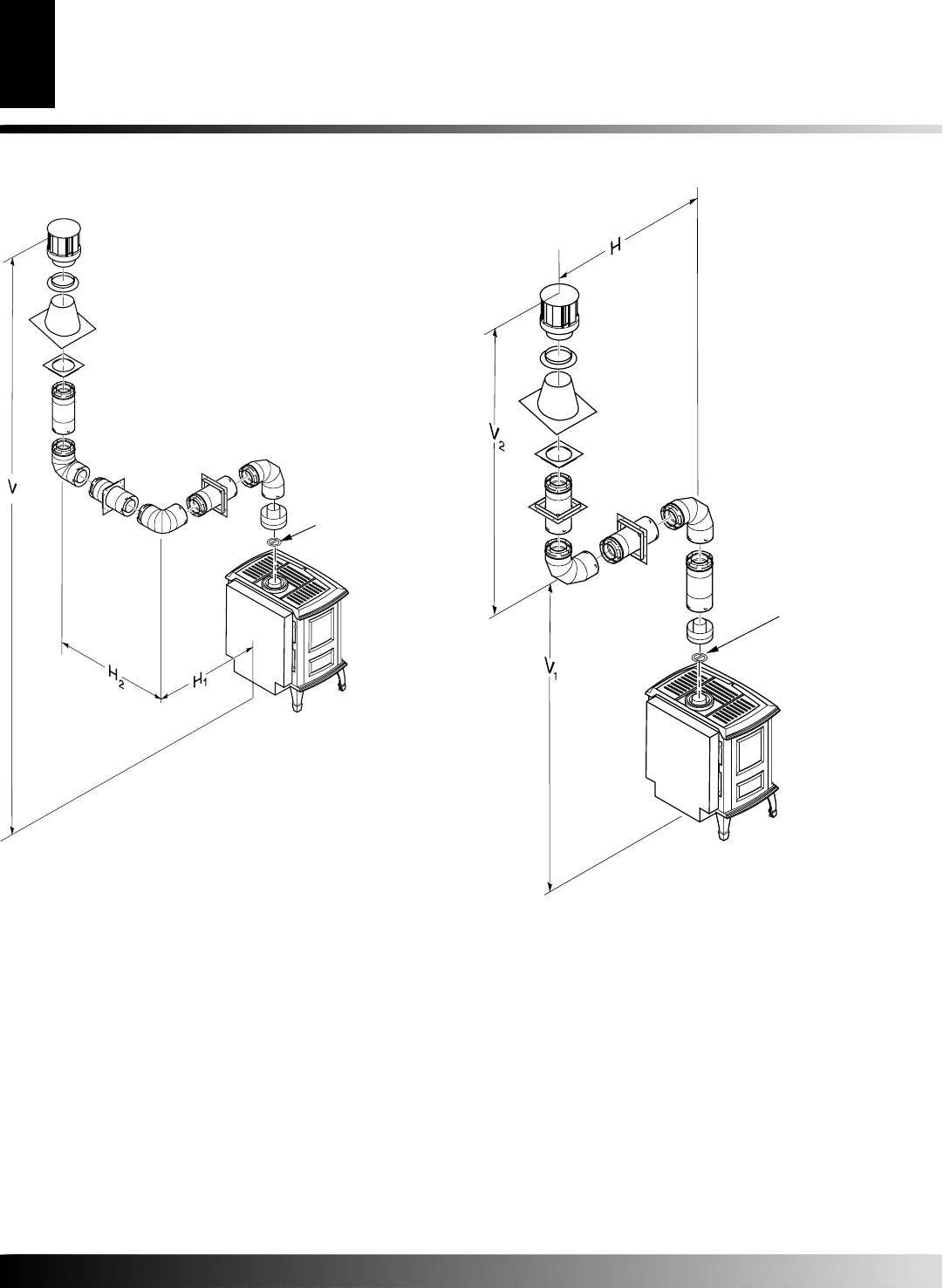 V

$H_2$

$H_1$

H

$V_2$

$V_1$