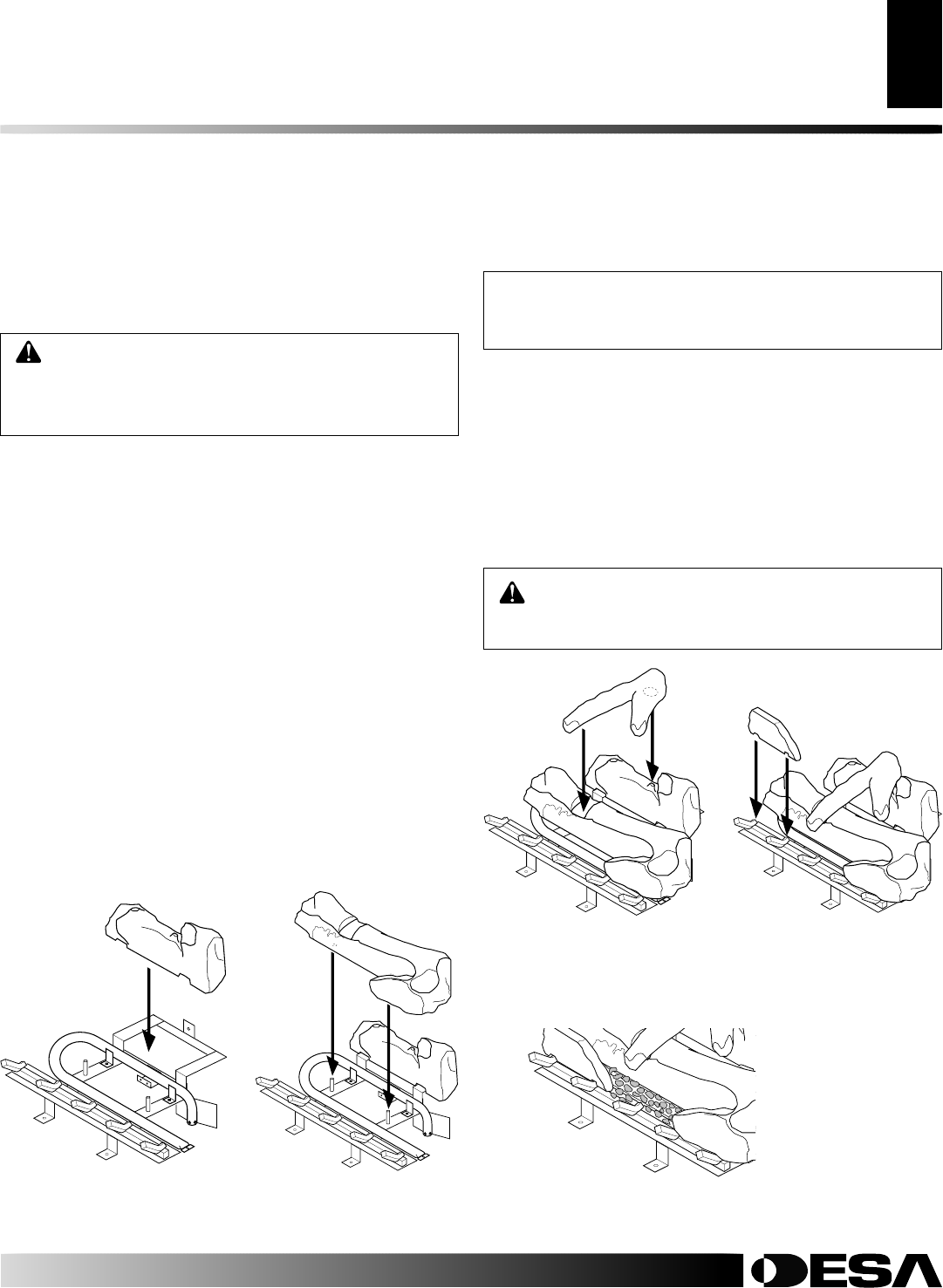 DESA